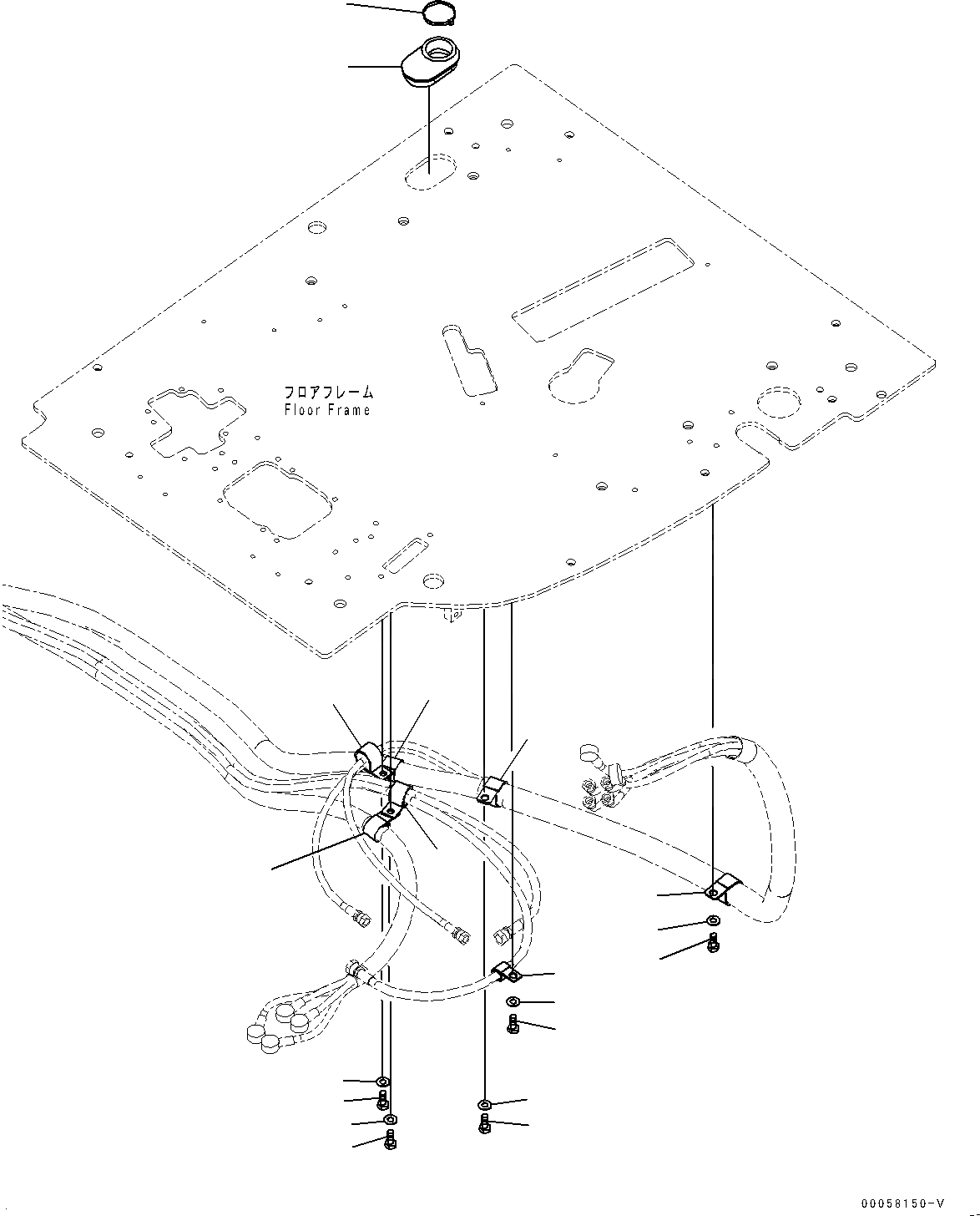 フロアフレーム
Floor Frame

00058150-V