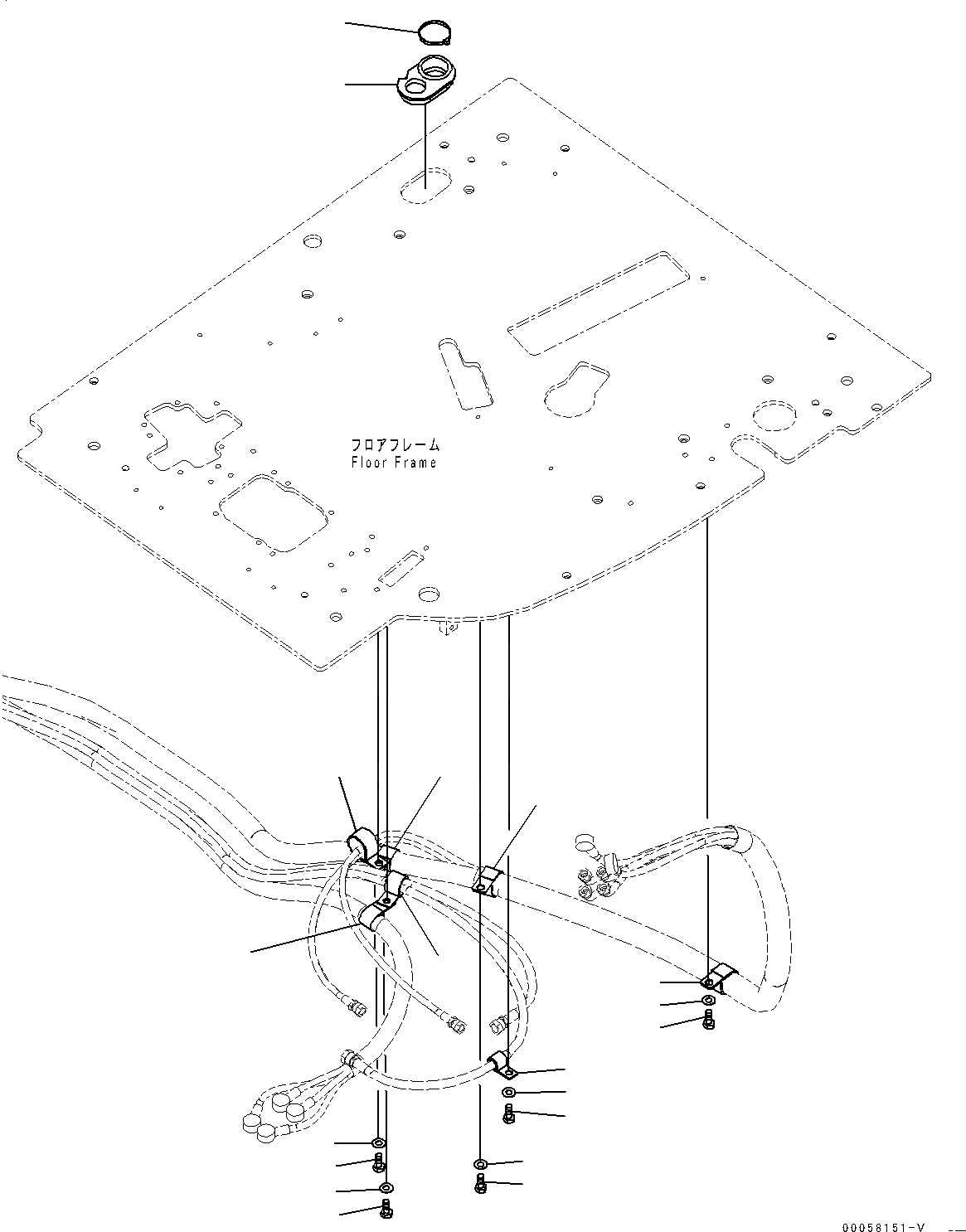 フロアフレーム
Floor Frame

00058151-V