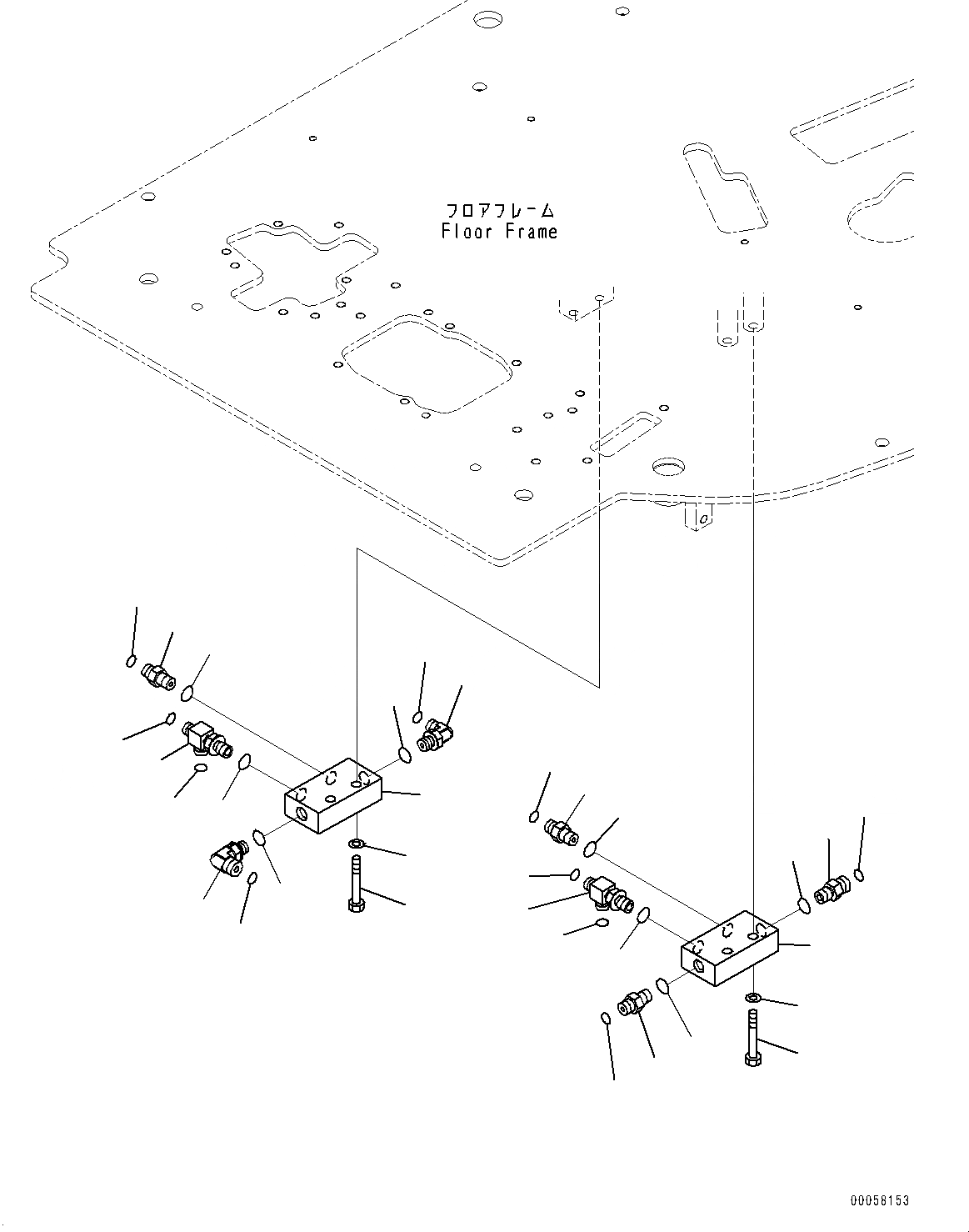 フロアフレーム
Floor Frame

00058153