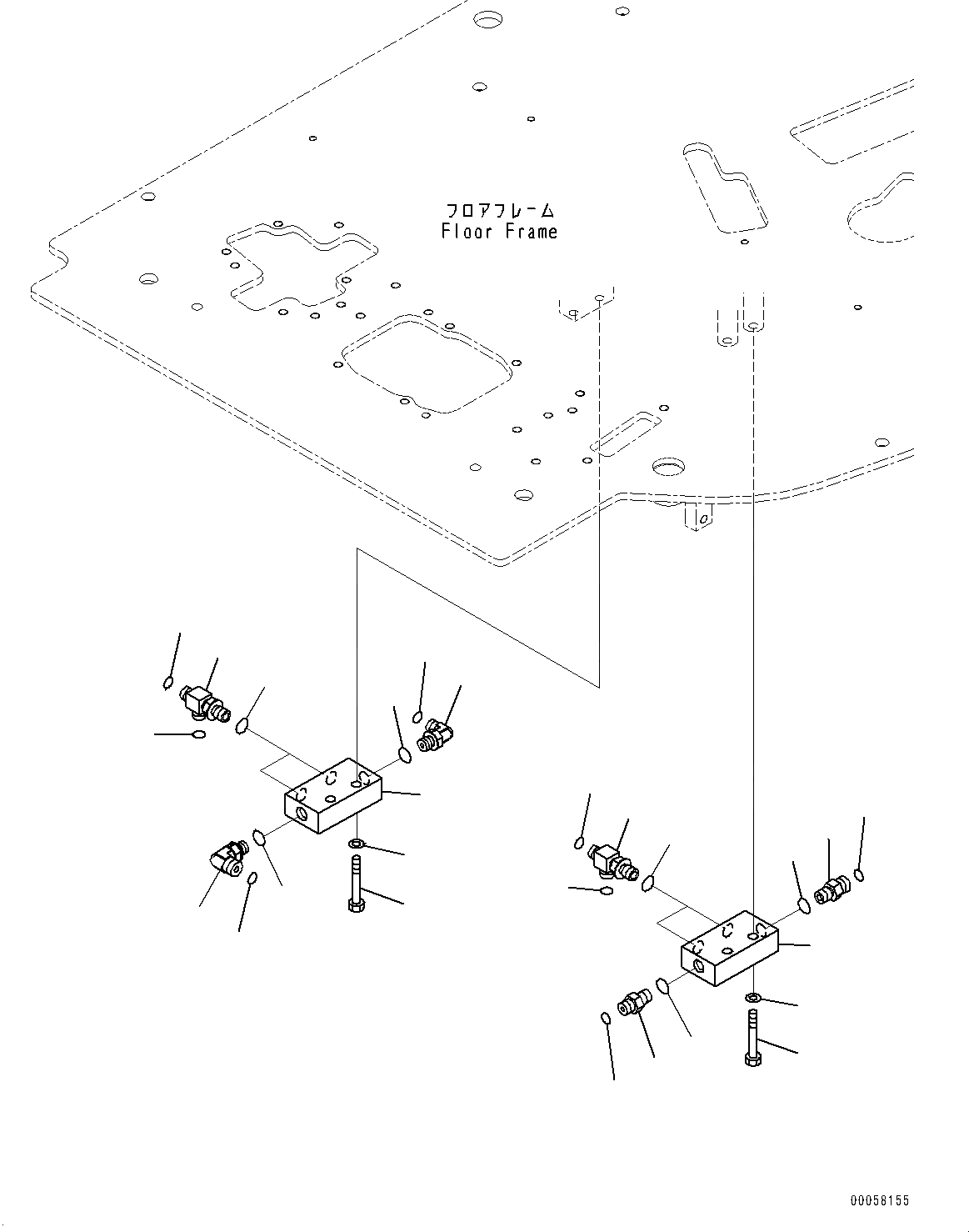 フロアフレーム
Floor Frame

00058155