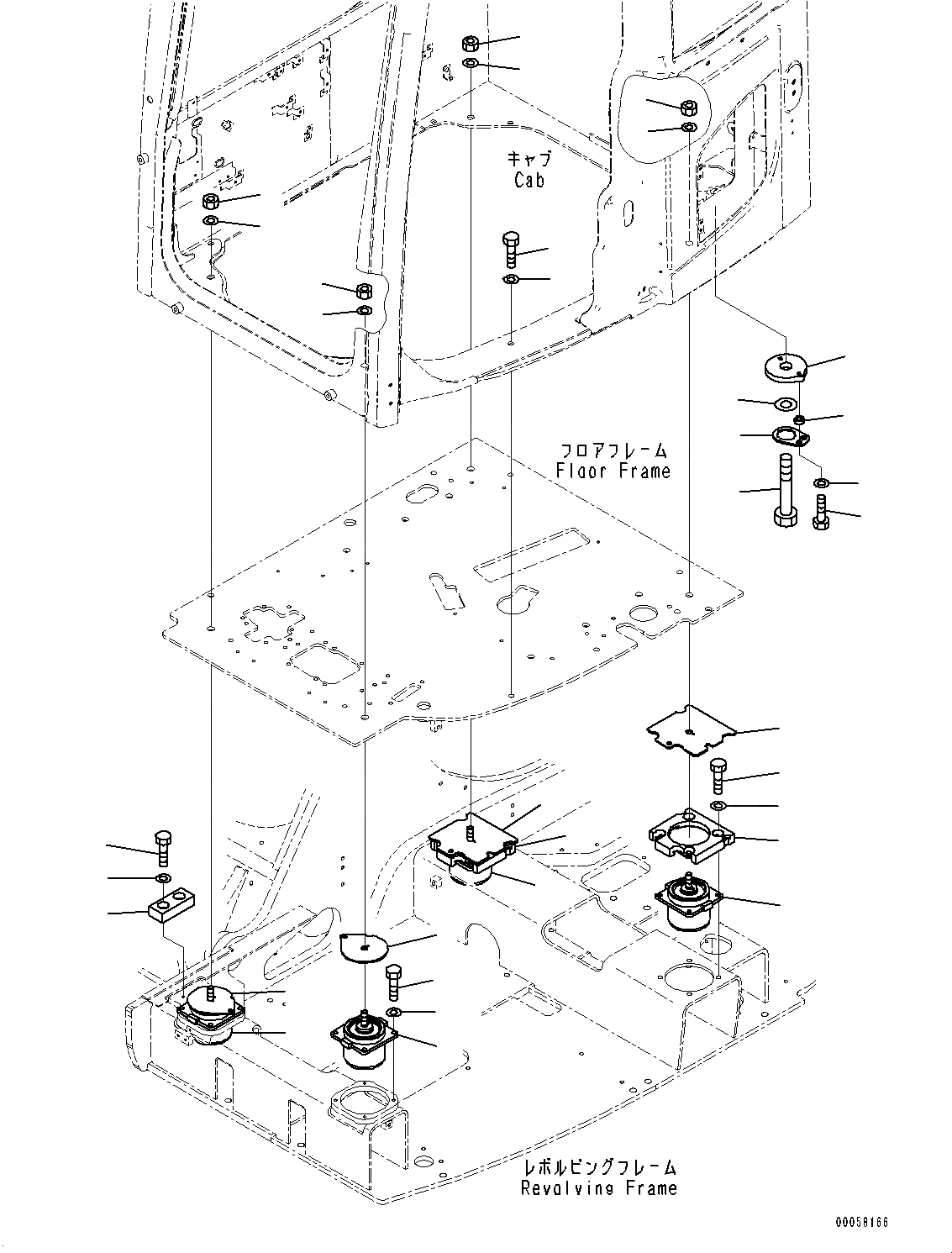 キャブ
Cab

フロアフレーム
Floor Frame

レボルビングフレーム
Revolving Frame

00058166