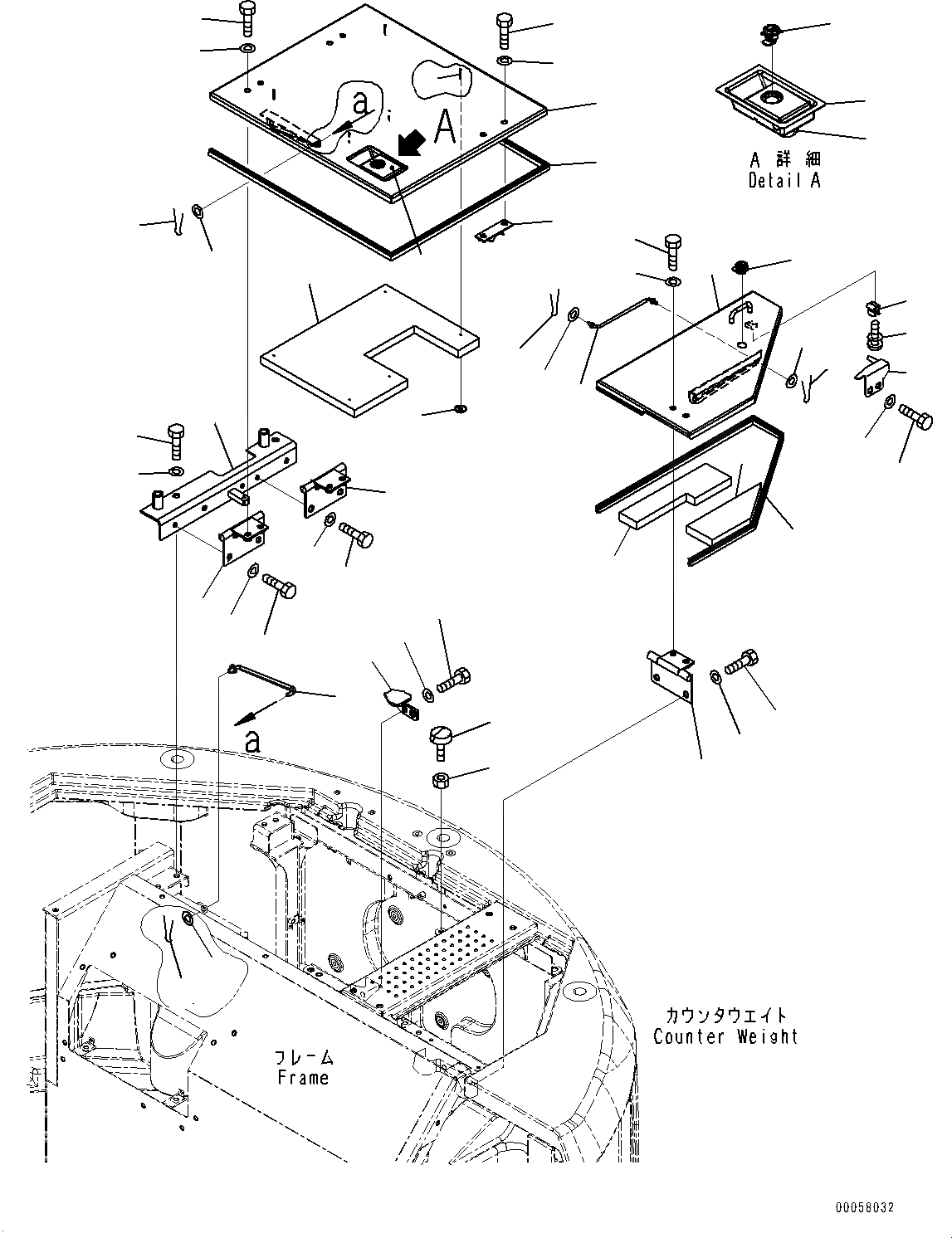 a

A

A 詳細
Detail A

a

カウンタウエイト
Counter Weight

フレーム
Frame

00058032