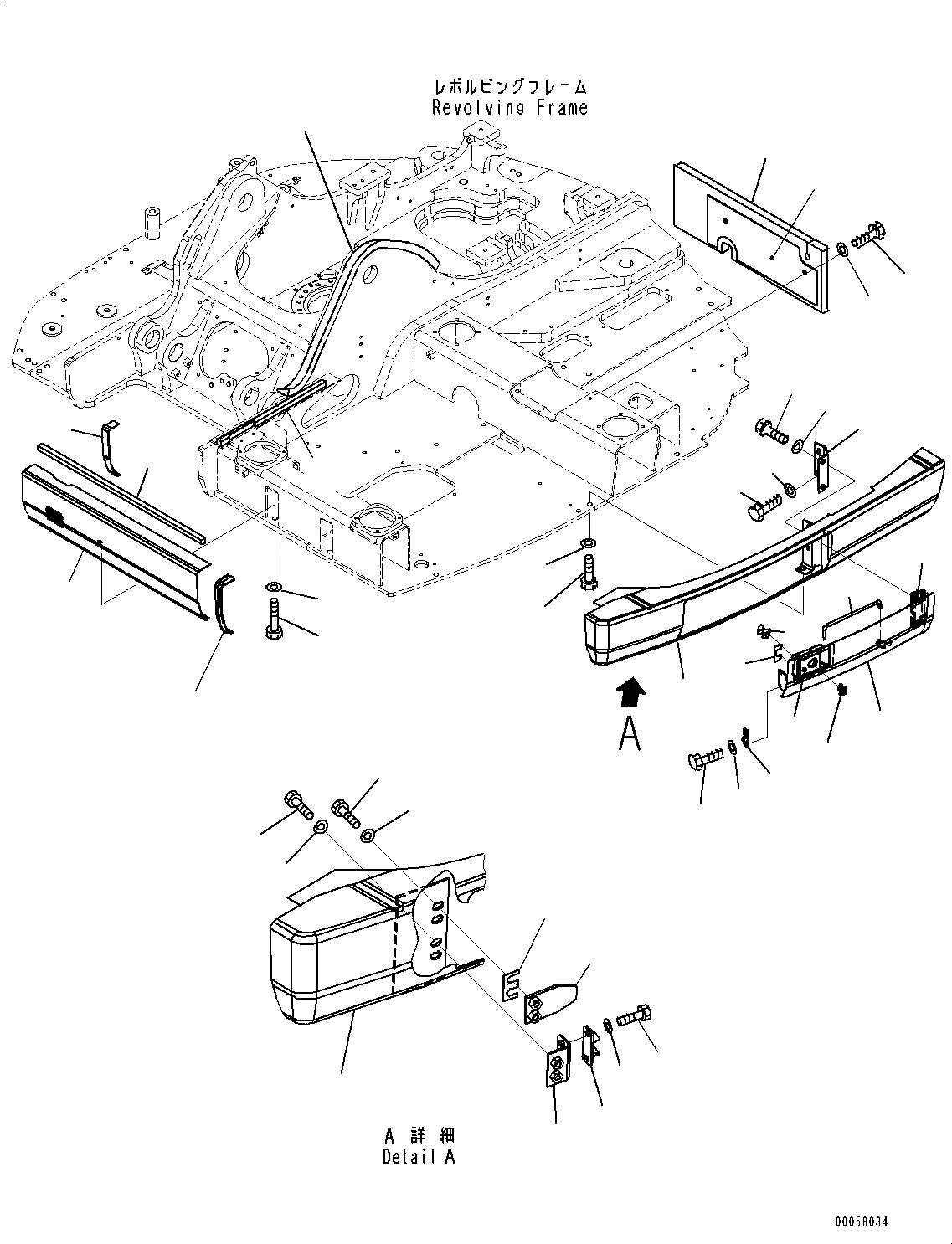 レボルビングフレーム
Revolving Frame

A

A 詳 細
Detail A

00058034