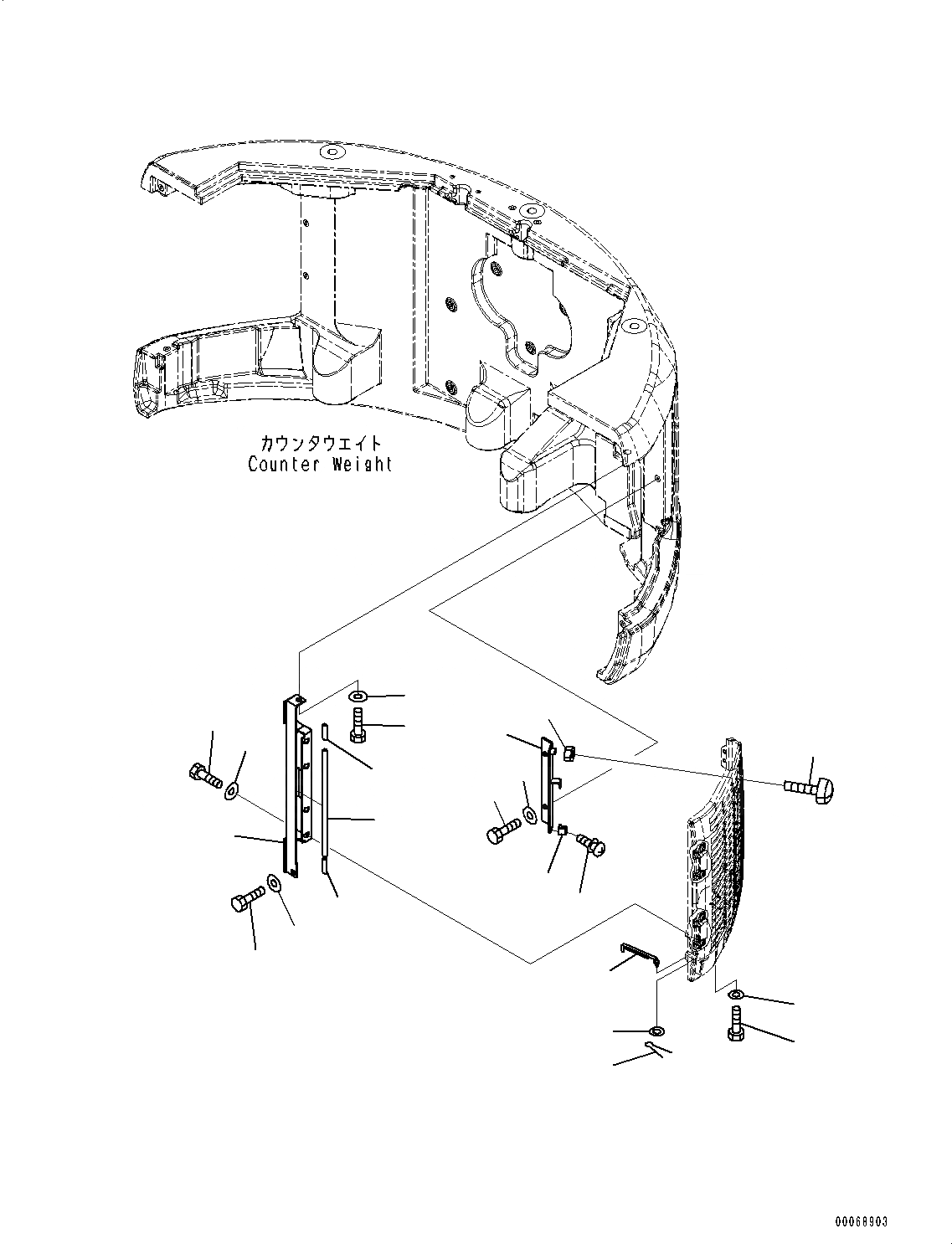 カウンタウエイト
Counter Weight

00068903