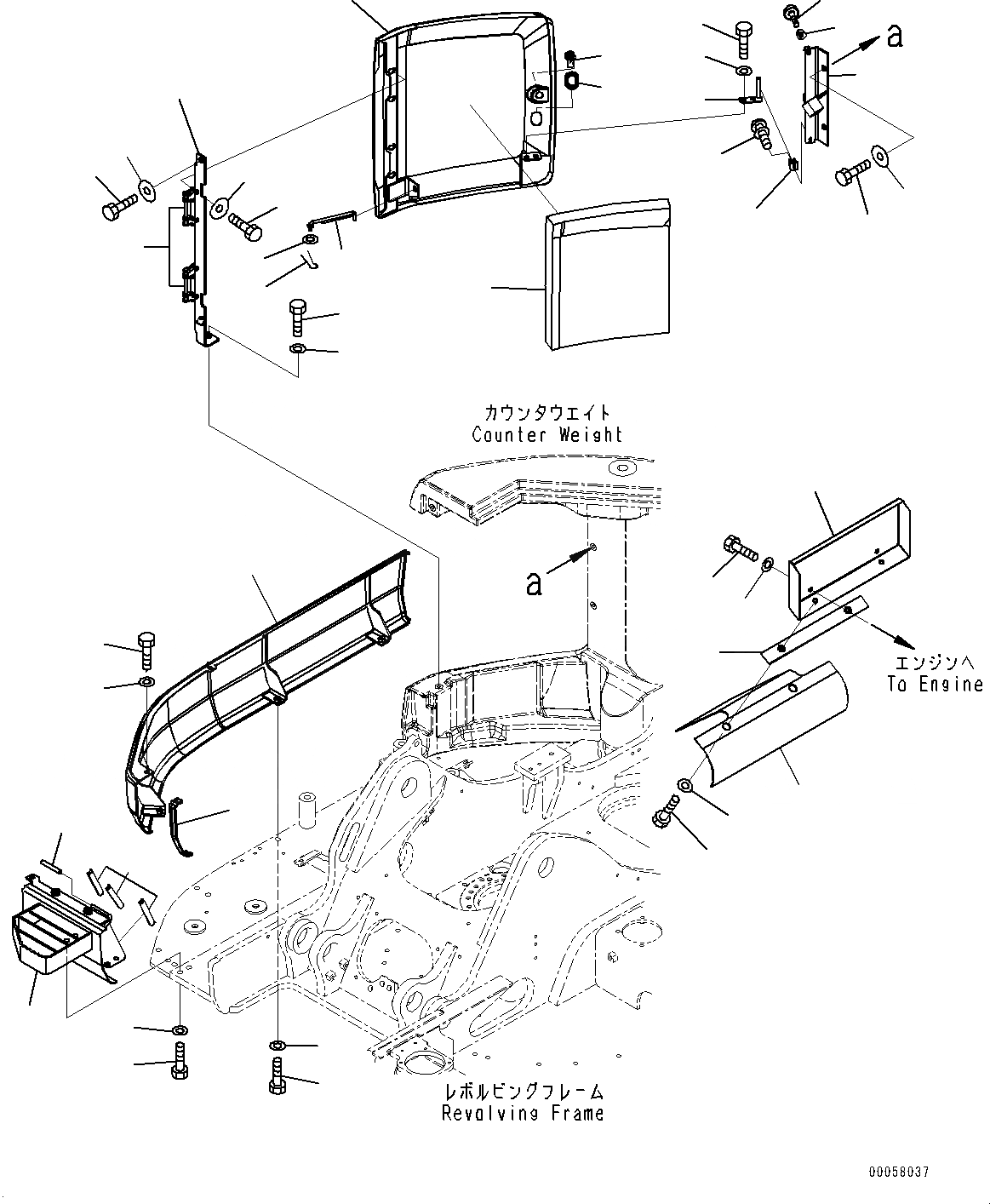 a

カウンタウエイト
Counter Weight

a

エンジンへ
To Engine

レボルビングフレーム
Revolving Frame

00058037