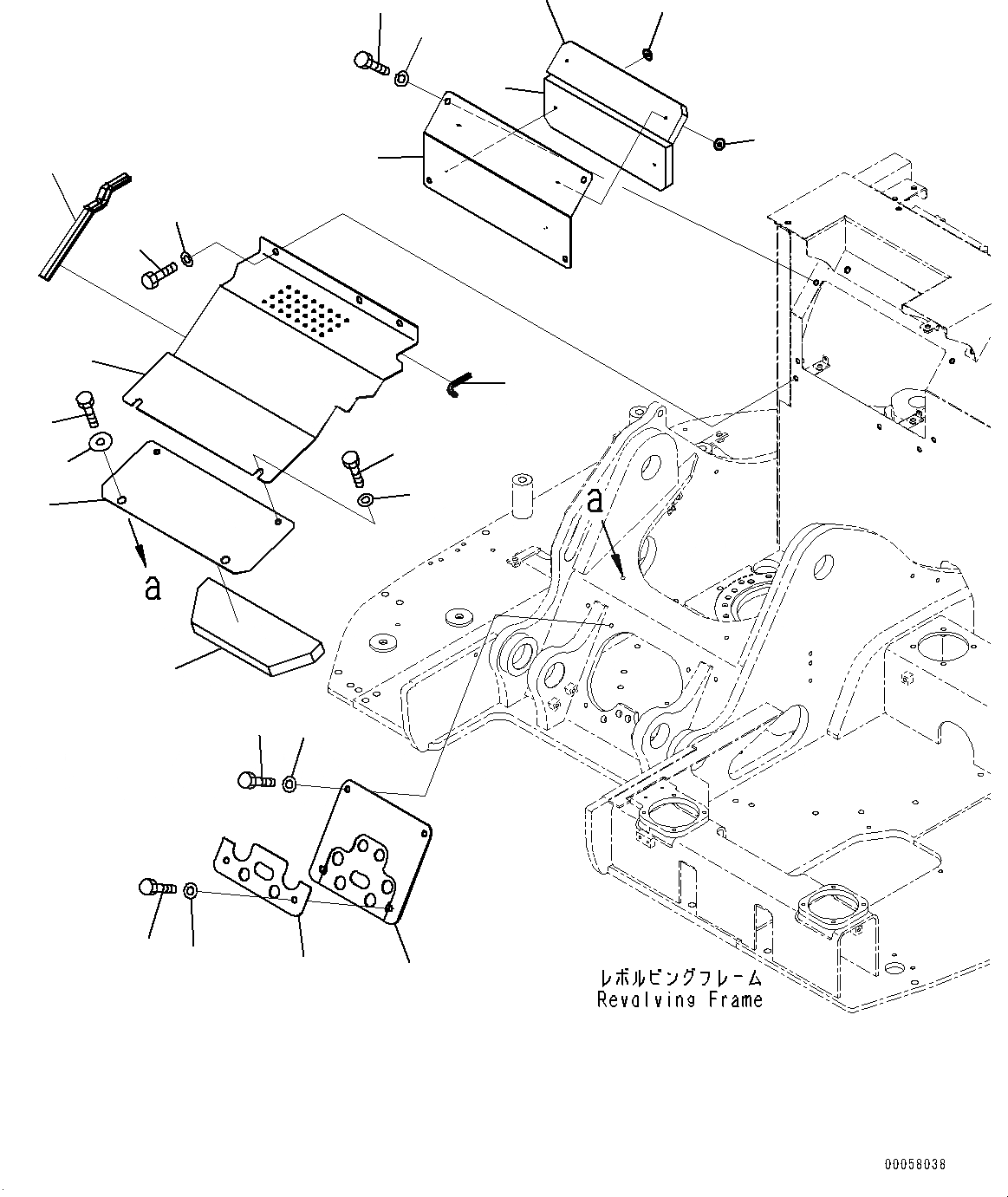 a

a

レボルビングフレーム
Revolving Frame

00058038