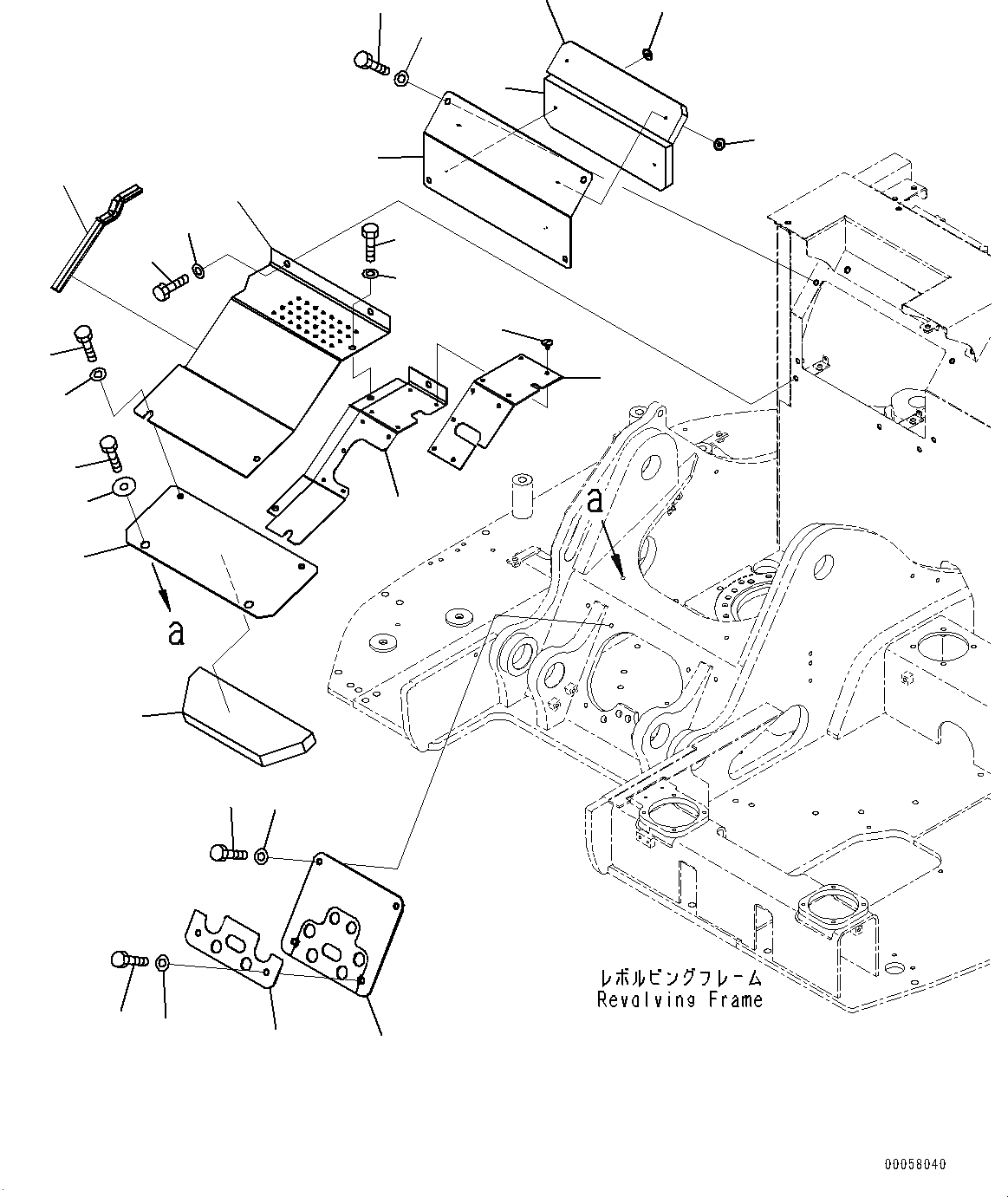 a

a

レボルビングフレーム
Revolving Frame

00058040