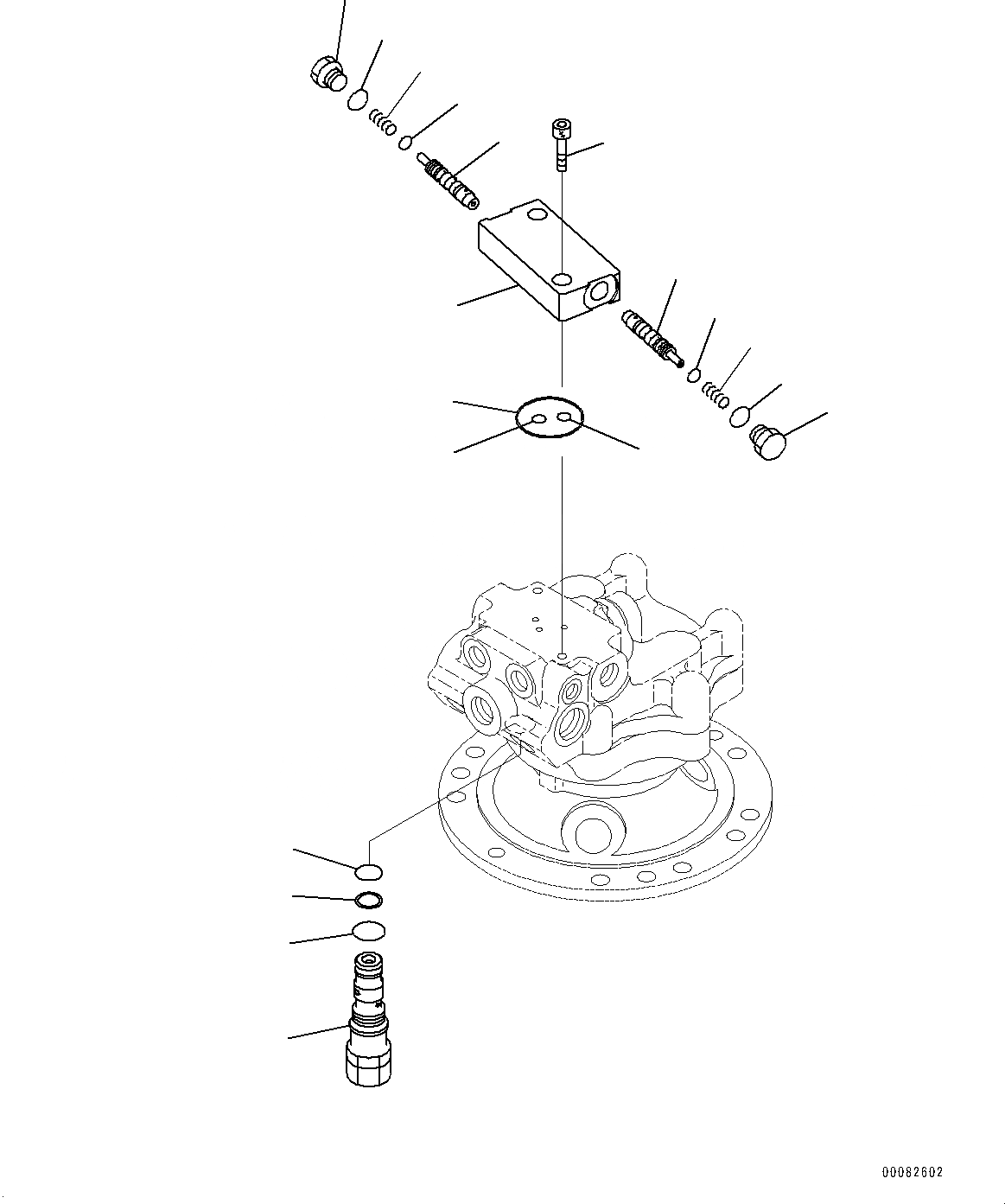 00082602