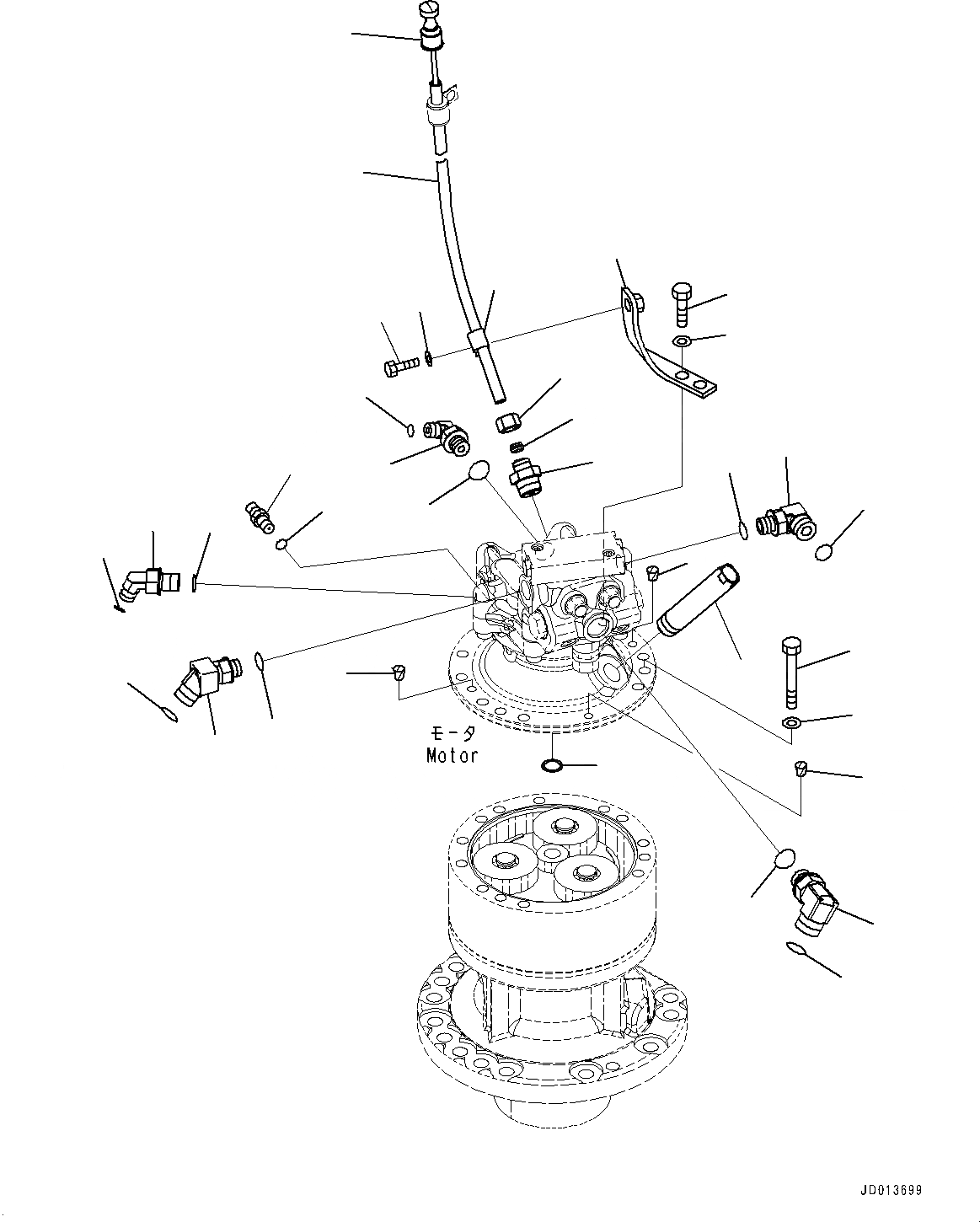 モータ
Motor

JD013699