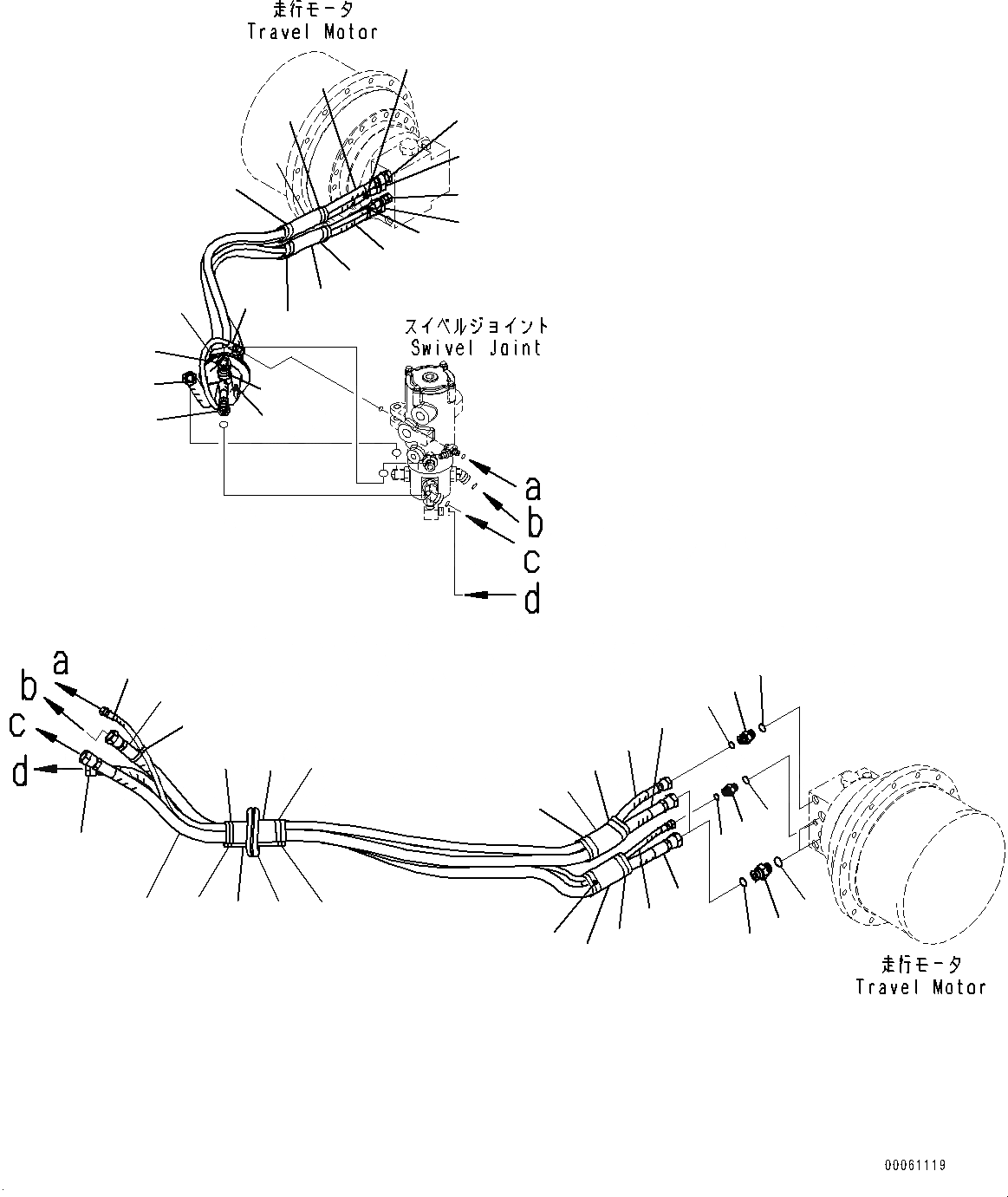 走行モータ
Travel Motor

スイベルジョイント
Swivel Joint

a
b
c
d

a
b
c
d

走行モータ
Travel Motor

00061119