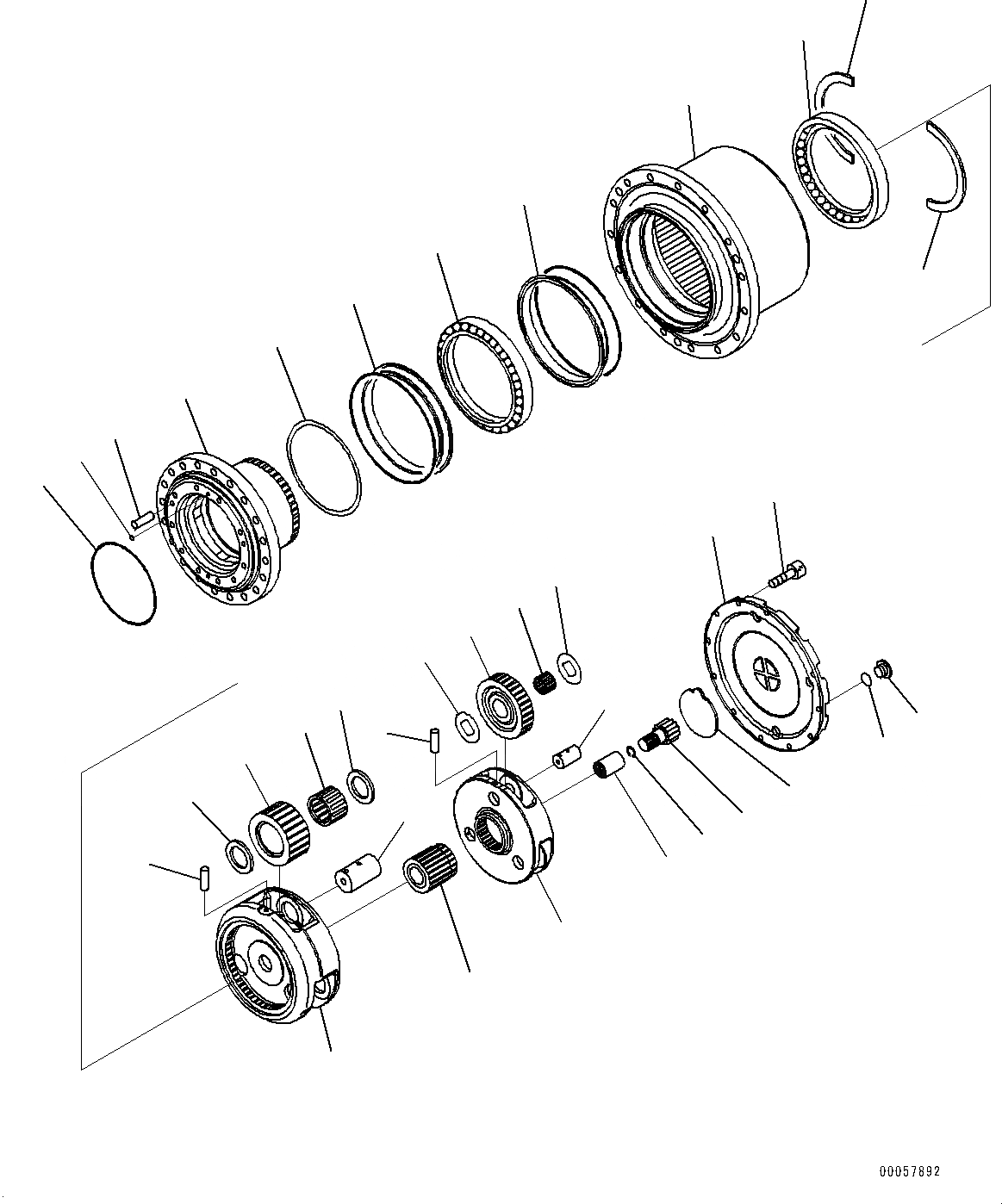 00057892