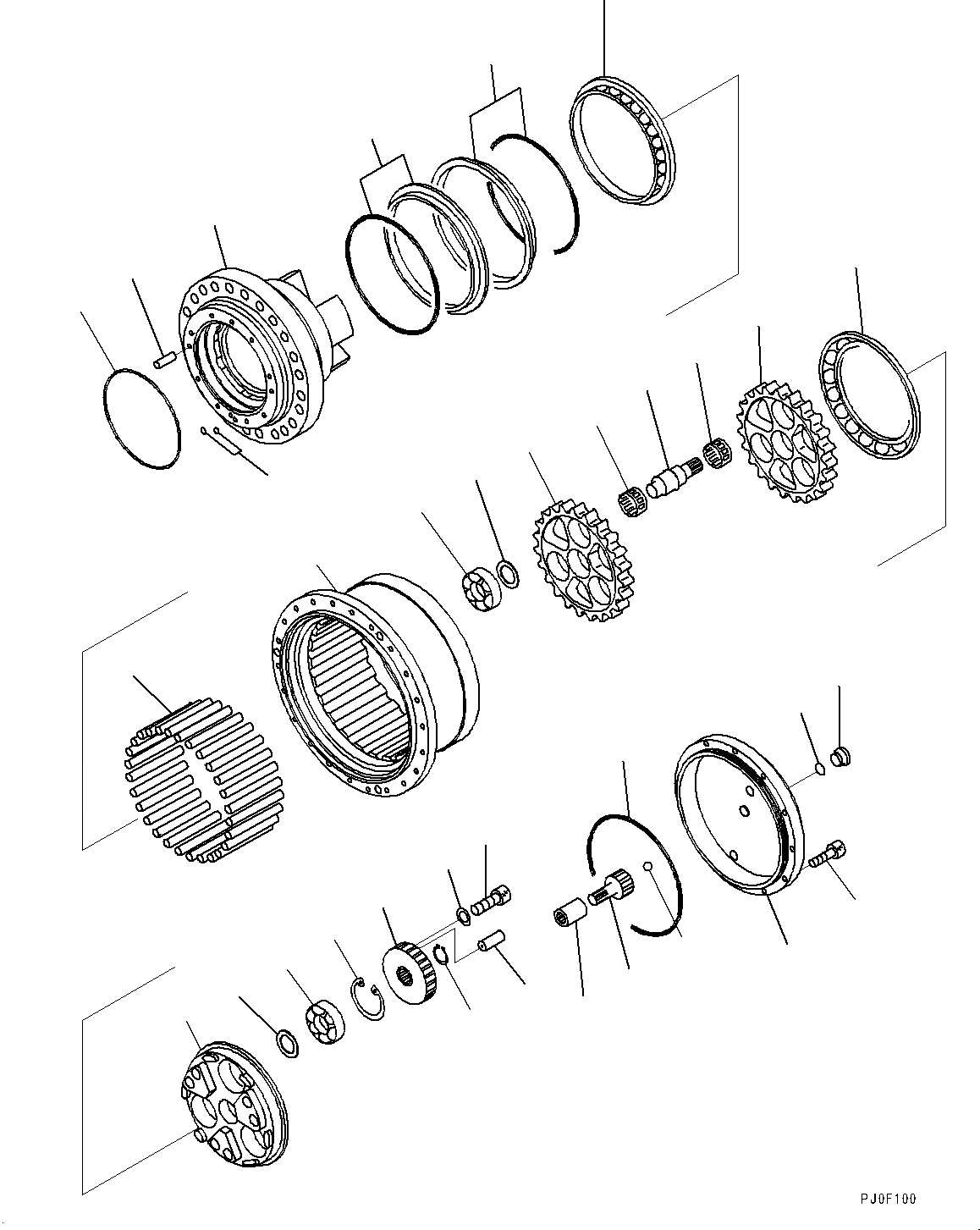 PJ0F100