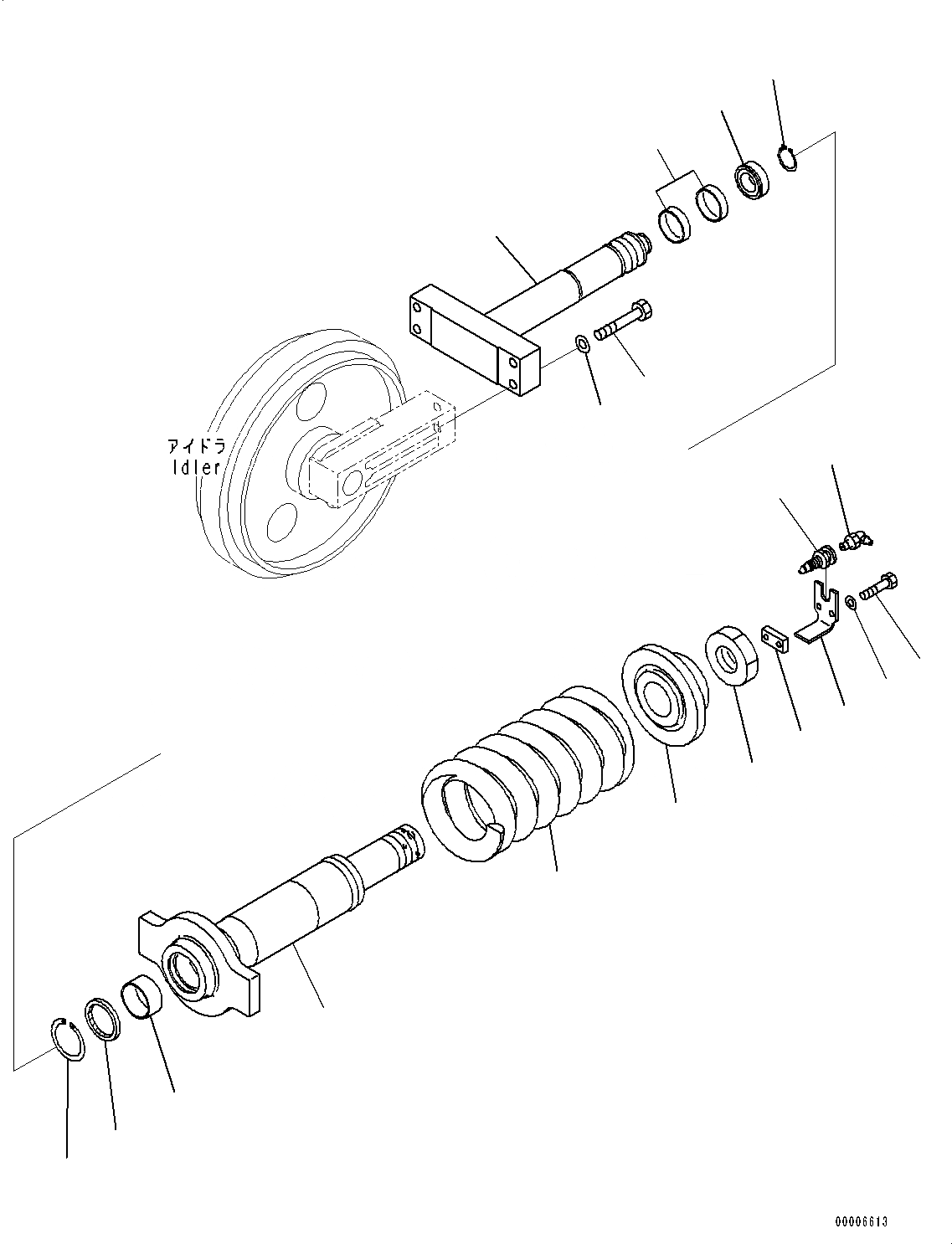 アイドラ
Idler

00006613