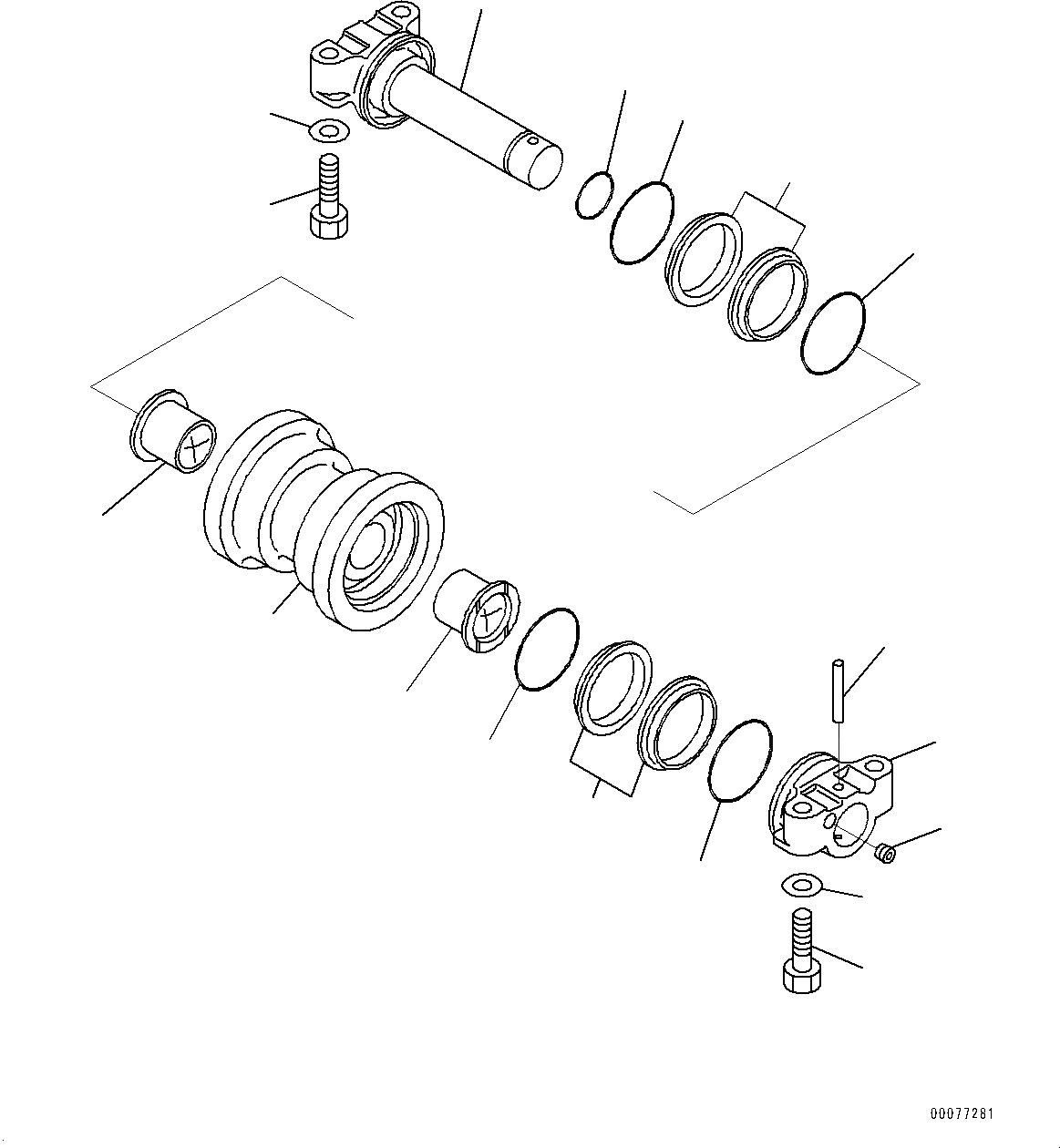 00077281