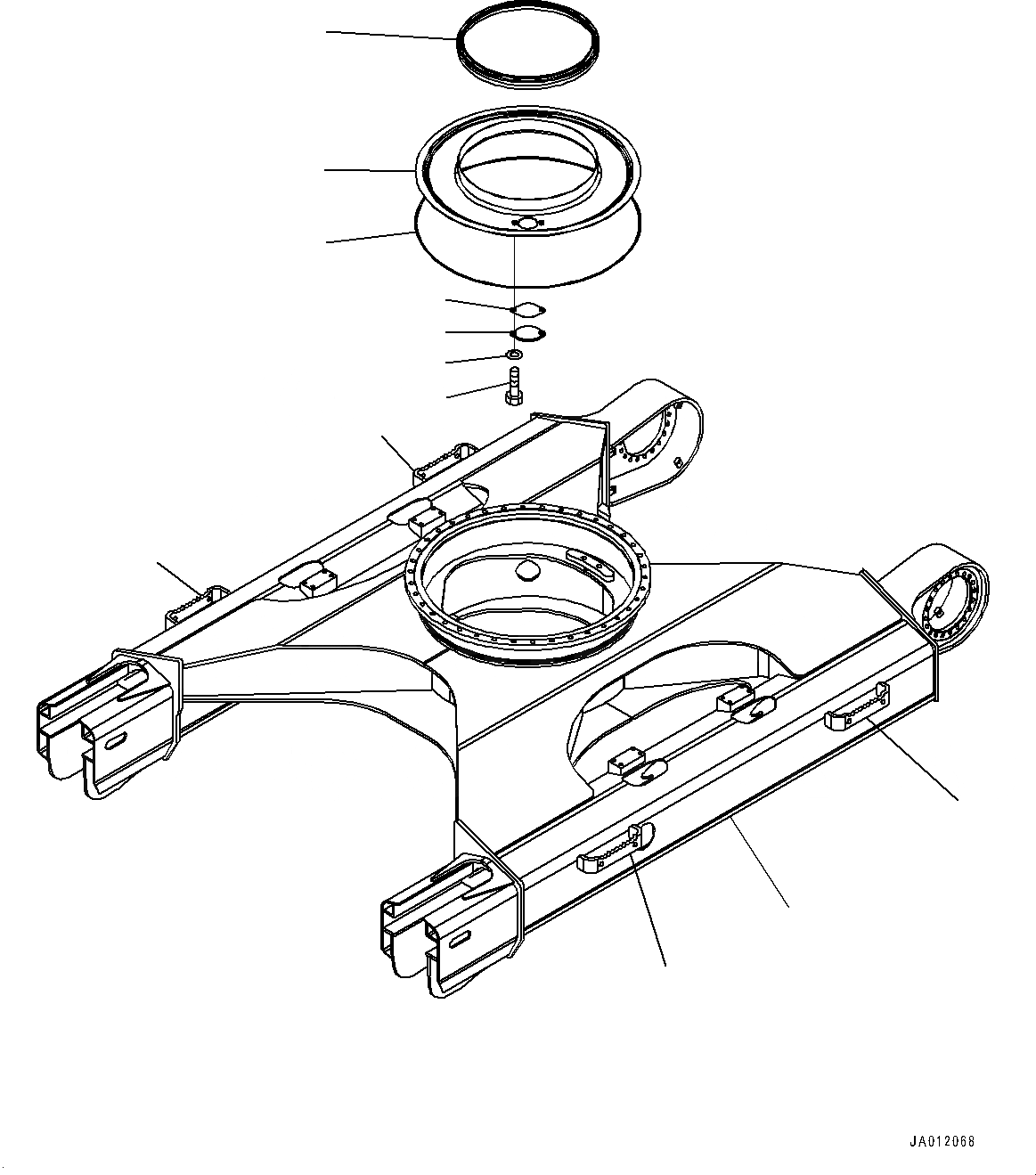 JA012068