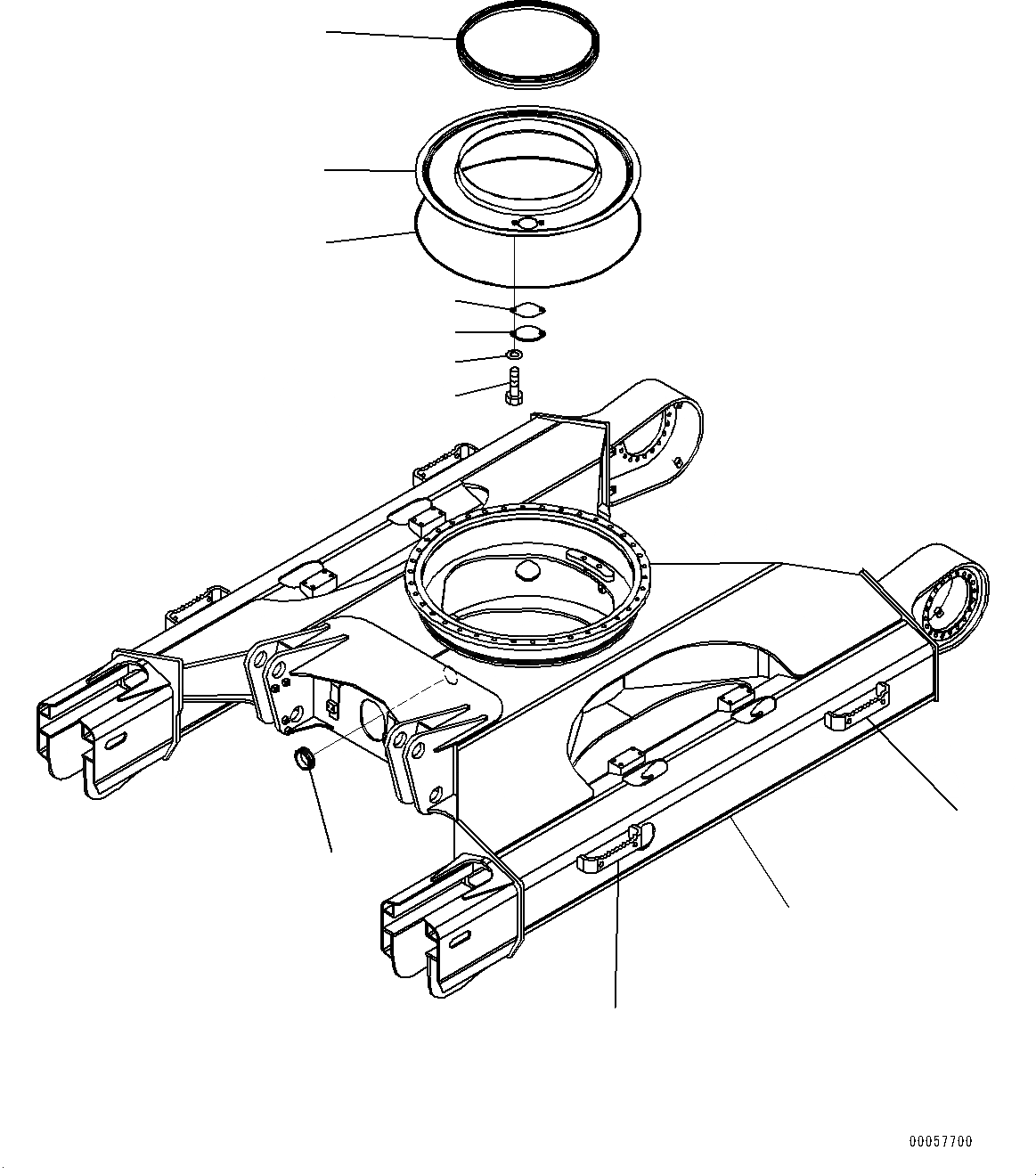 00057700