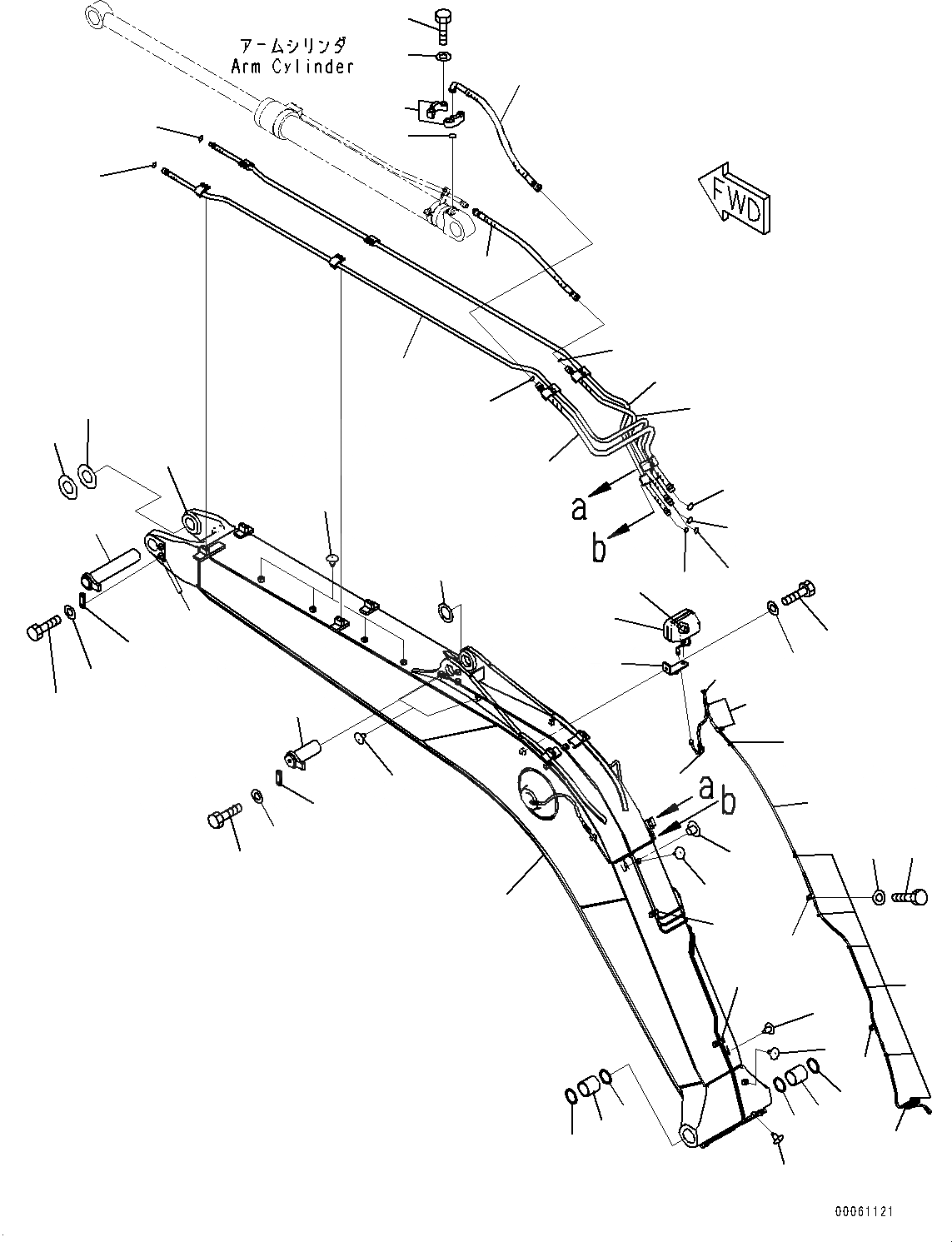 アームシリンダ
Arm Cylinder

FWD

a

b

a

b

00061121