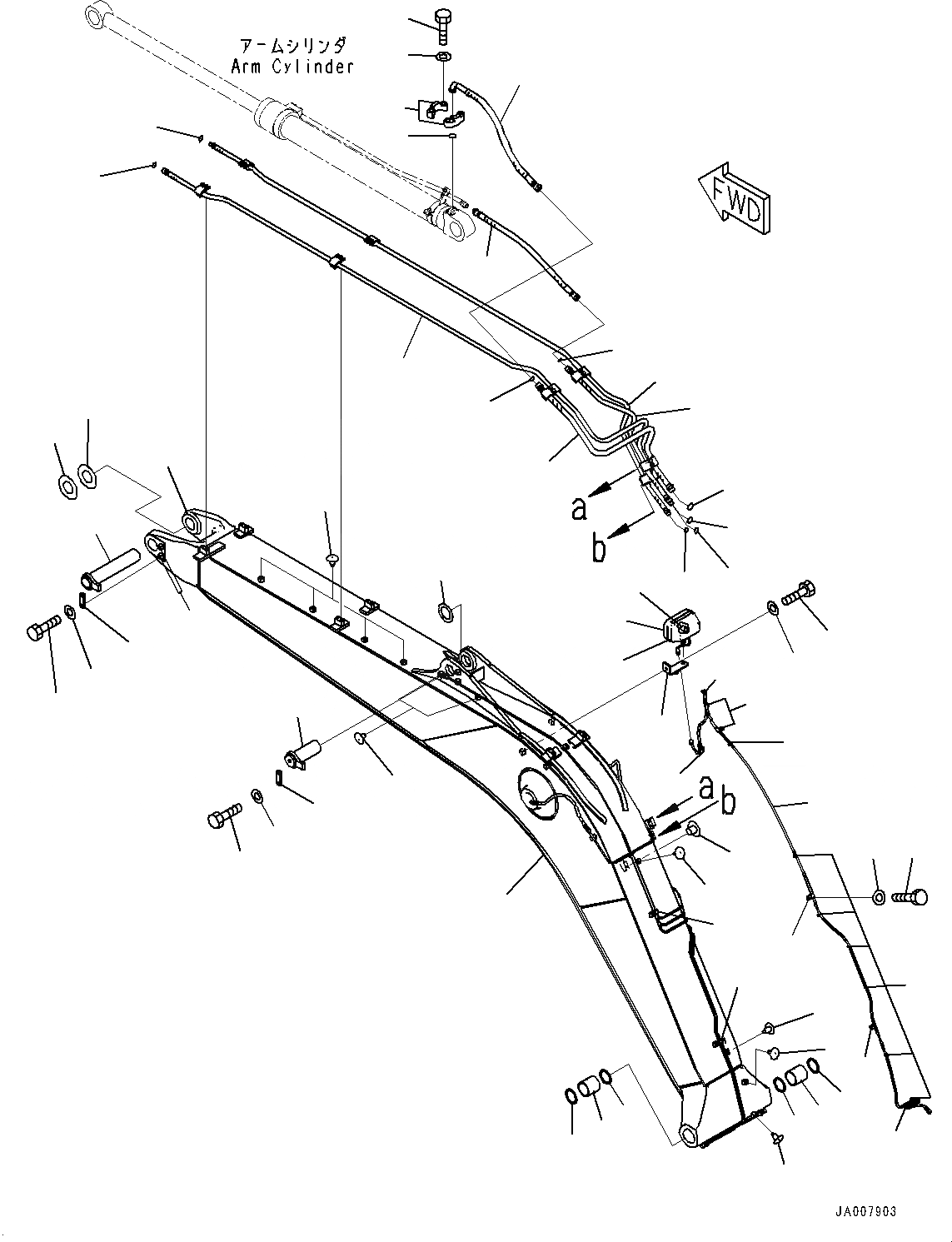 アームシリンダ
Arm Cylinder

FWD

a
b

a
b

JA007903