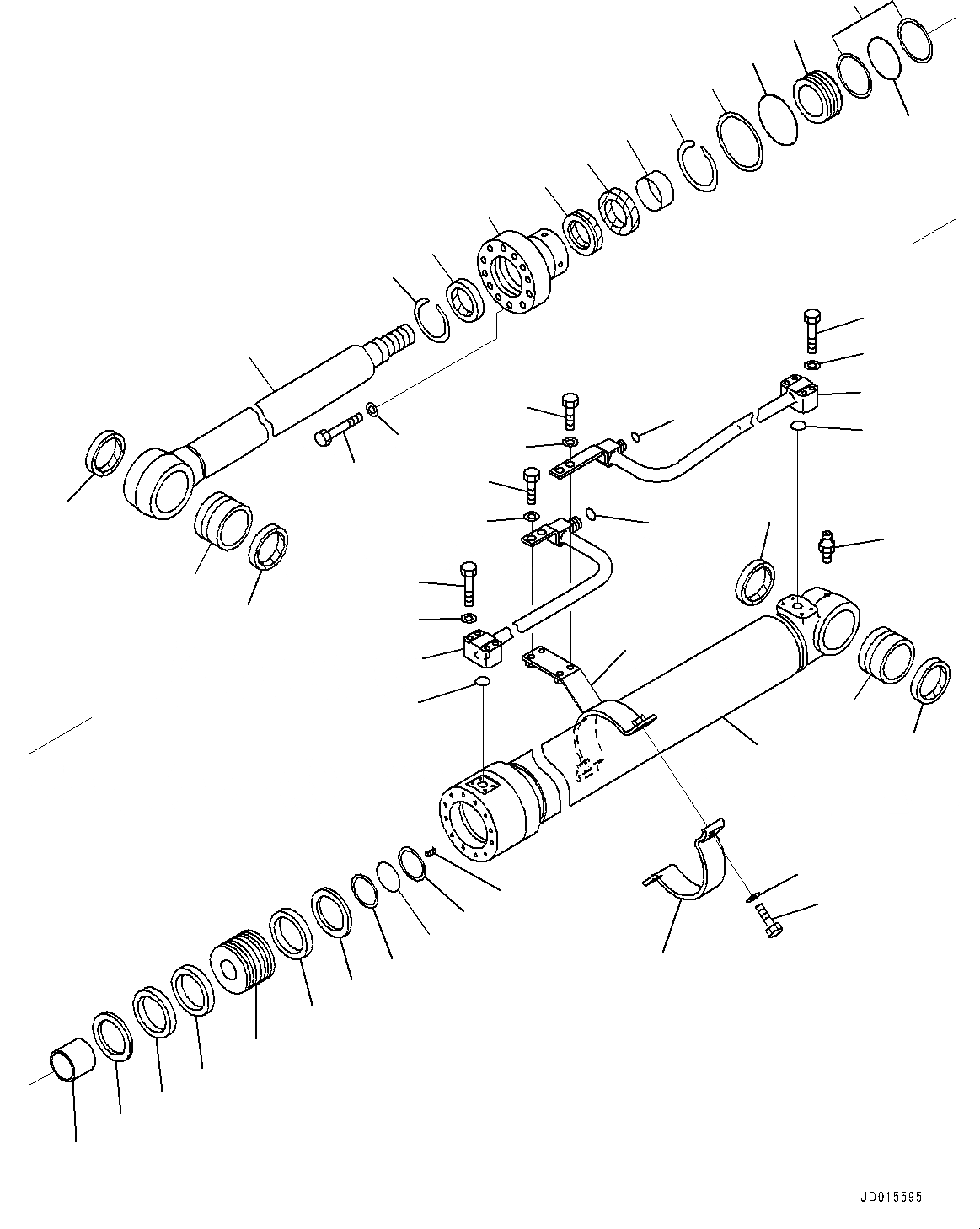 JD015595