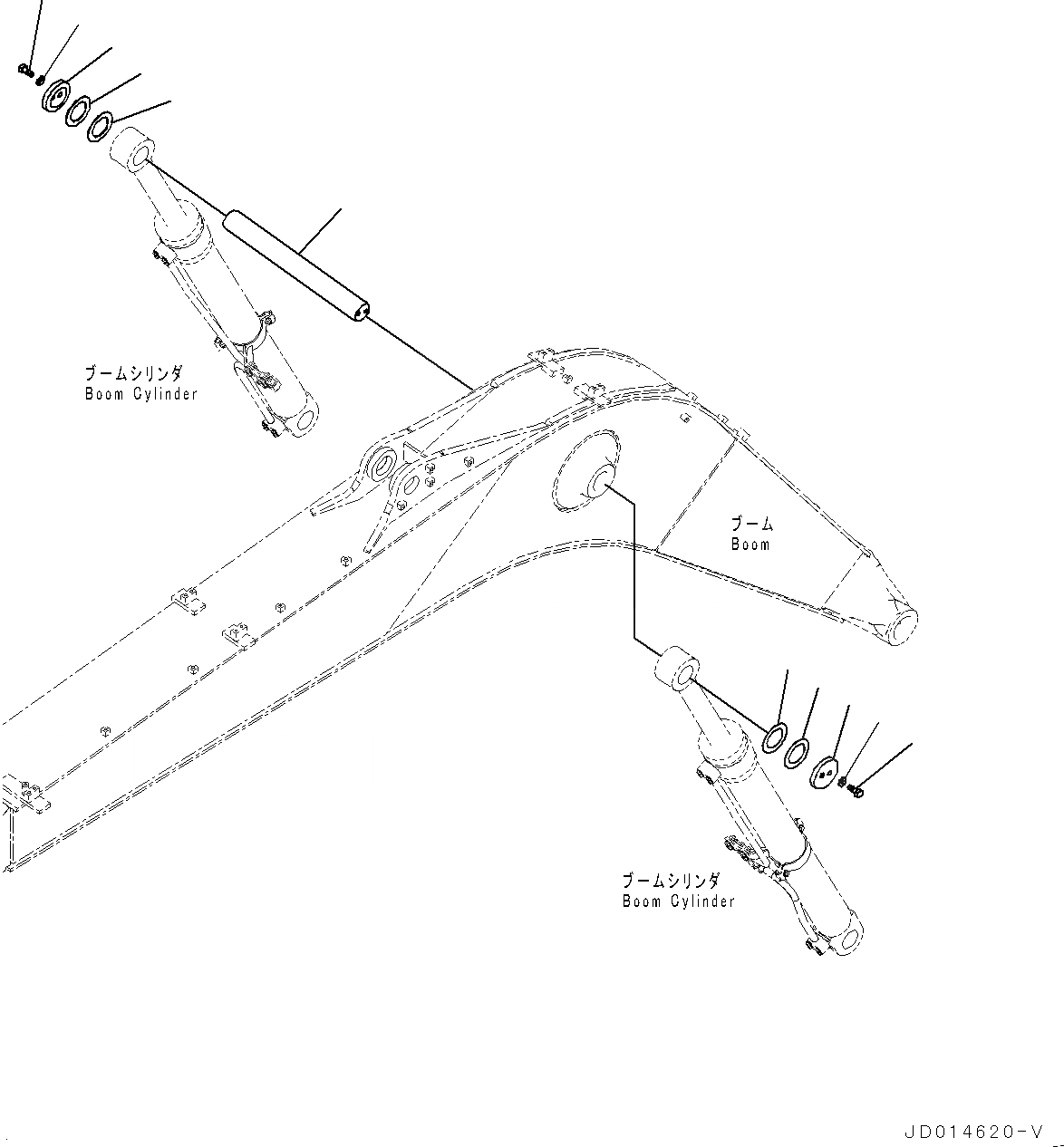 ブームシリンダ
Boom Cylinder

ブーム
Boom

ブームシリンダ
Boom Cylinder

JD014620-V