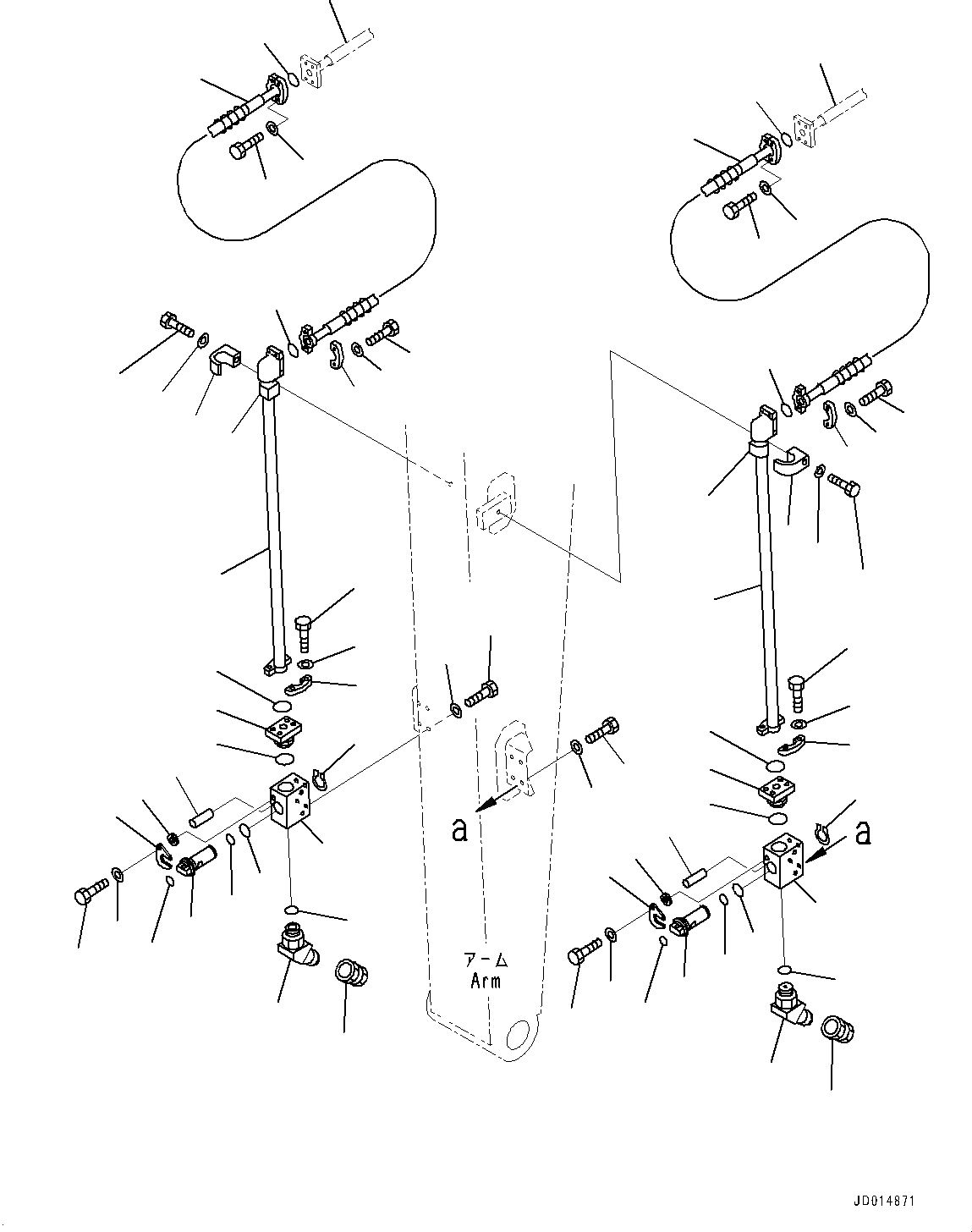 a

a

アーム
Arm

JD014871