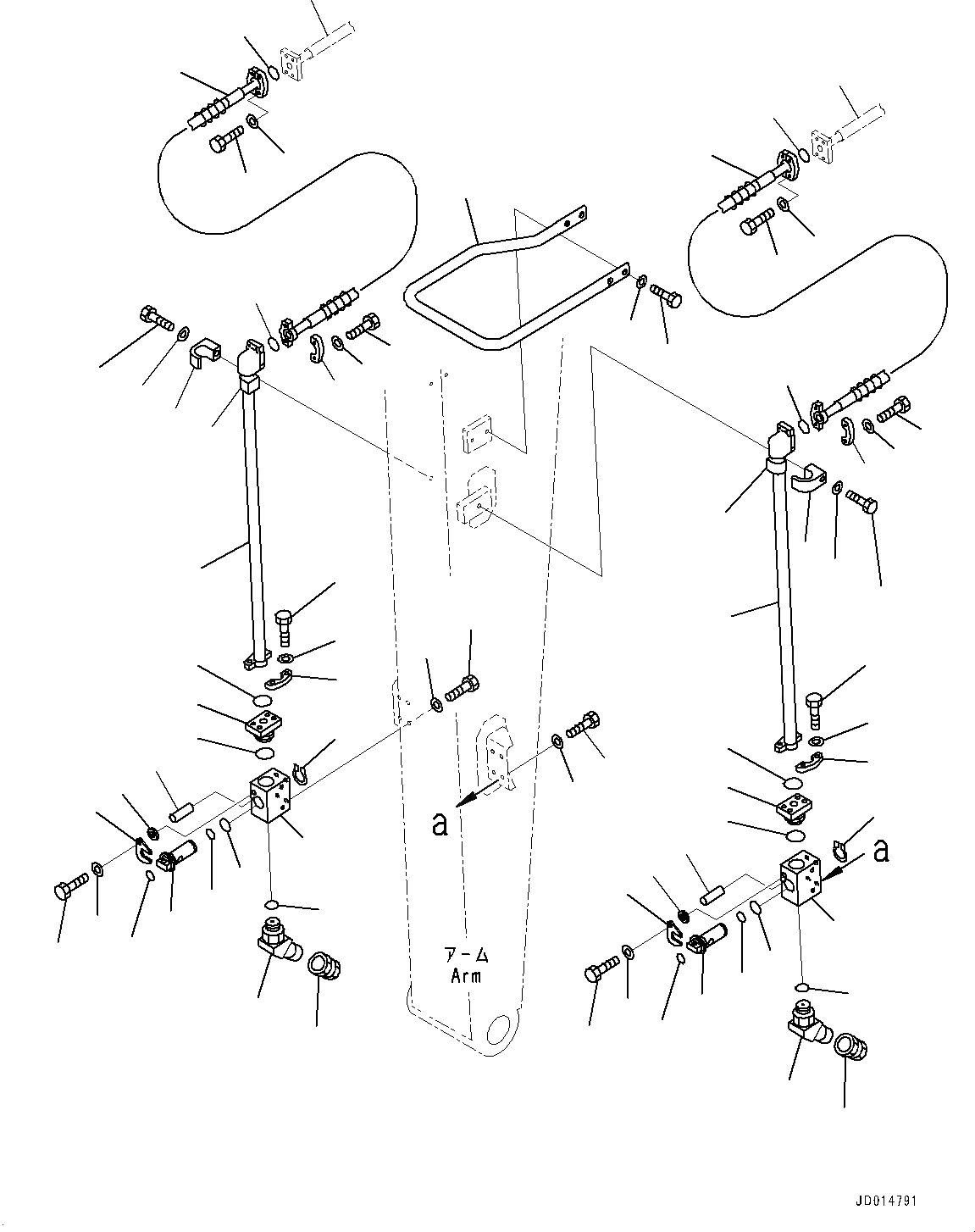 a

a

アーム
Arm

JD014791