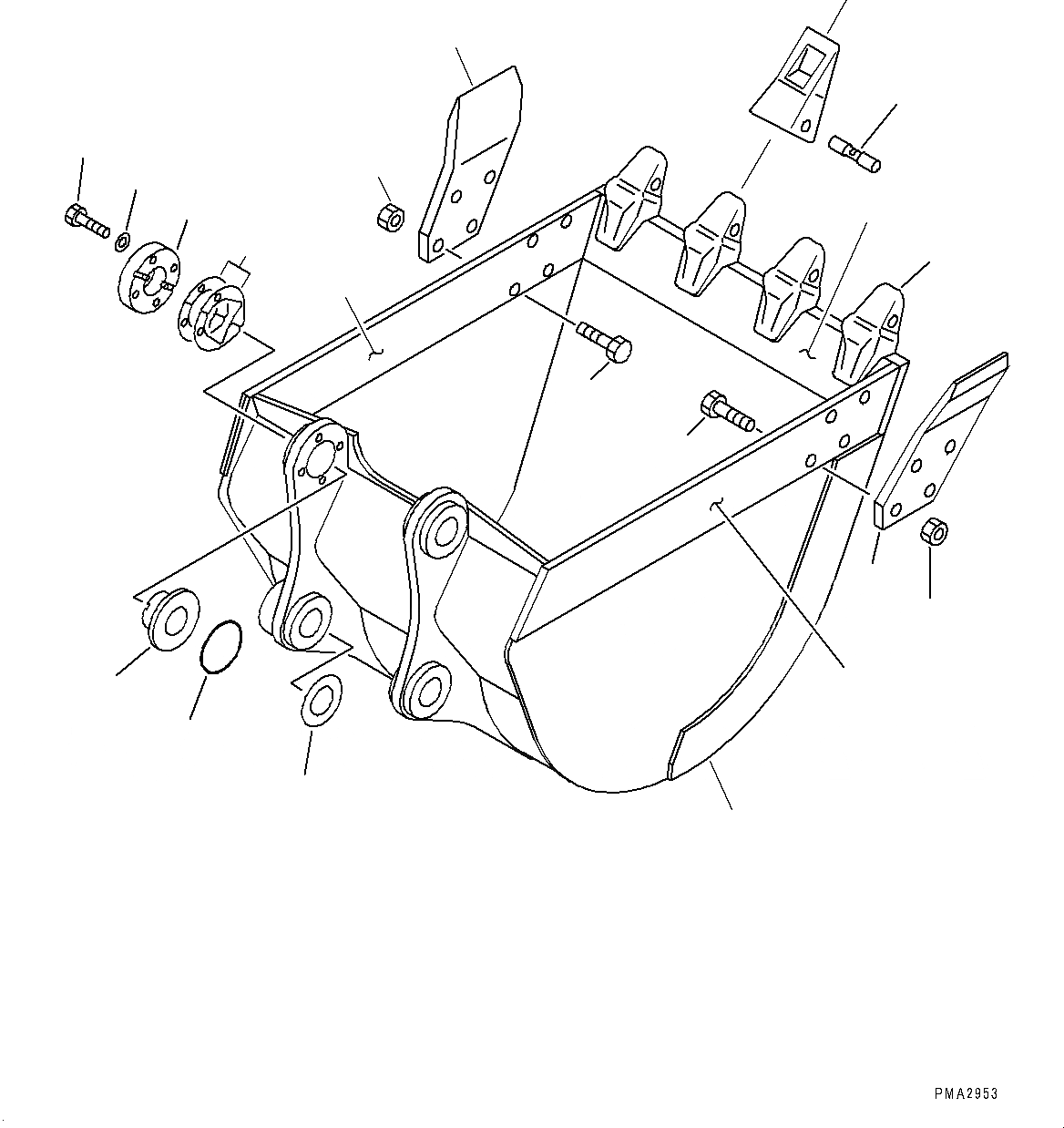 PMA2953