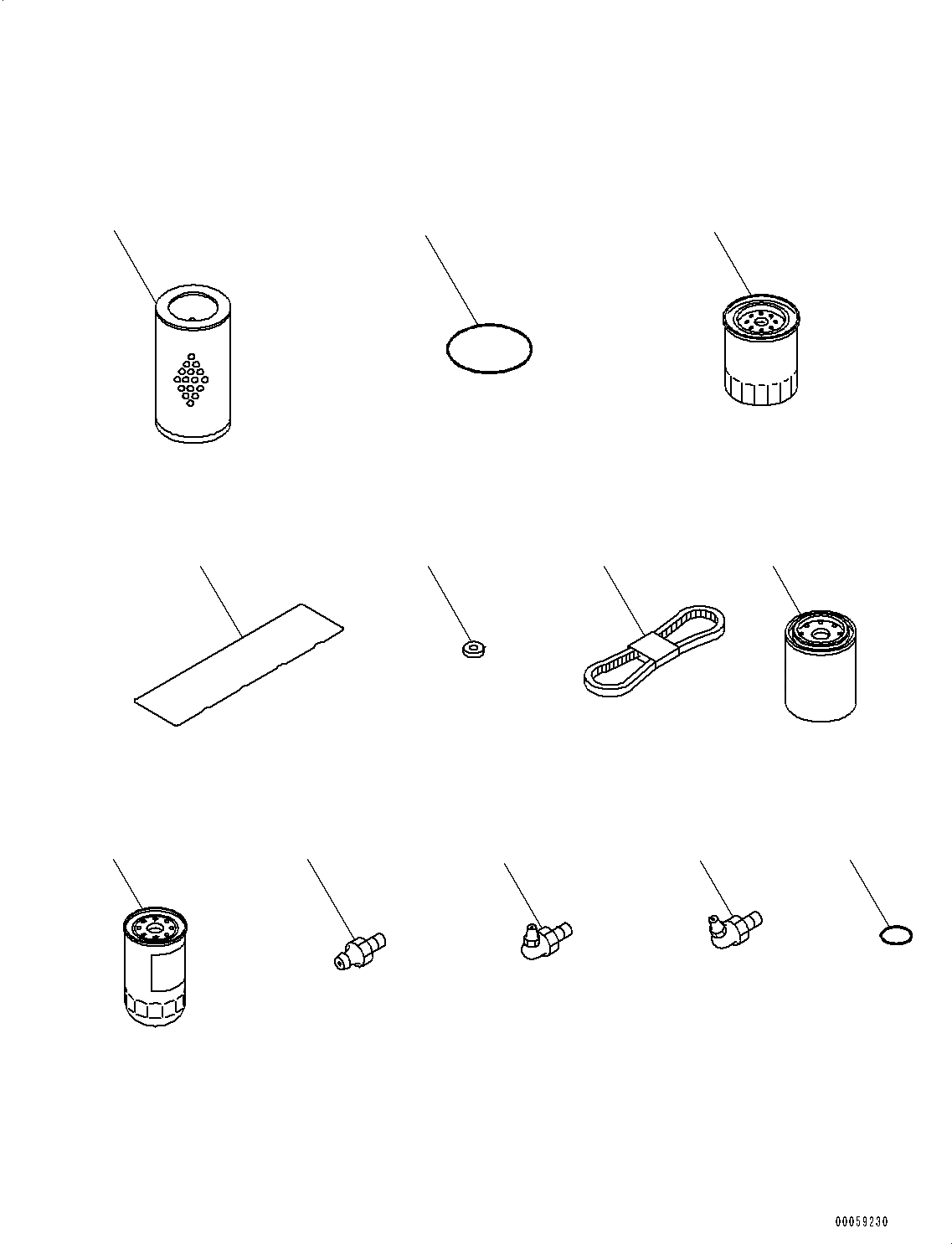 00059230