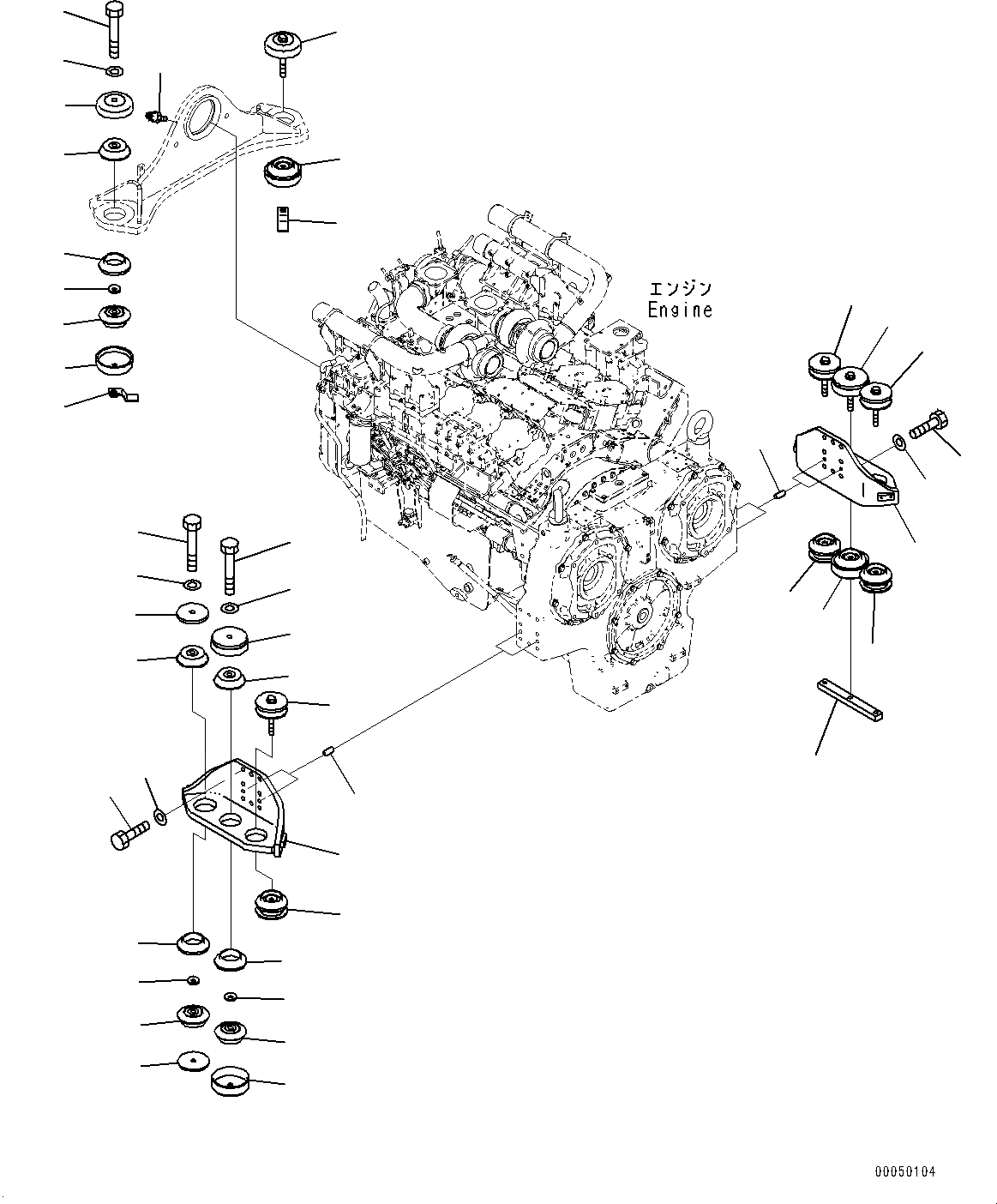 エンジン
Engine

00050104