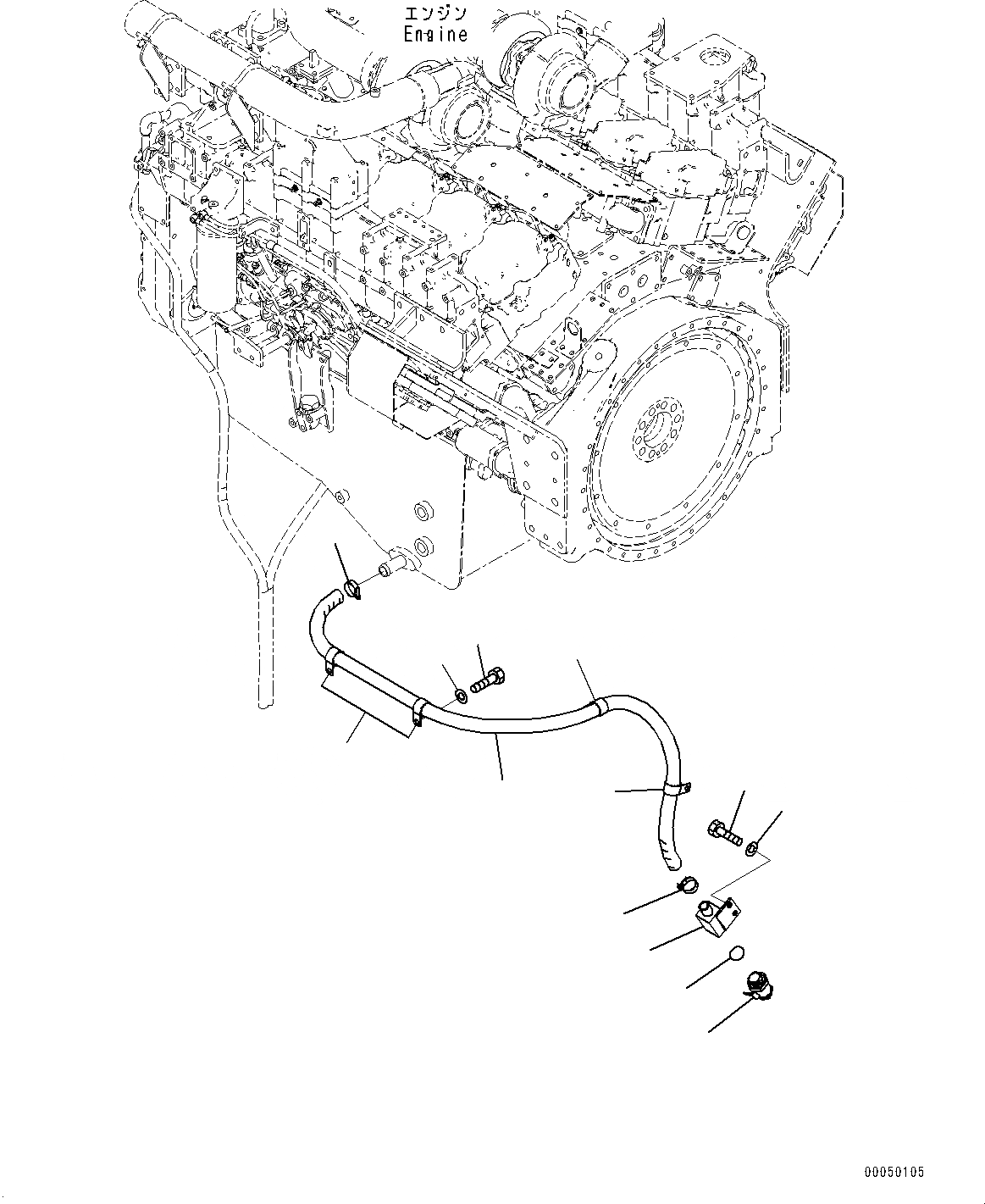 エンジン
Engine

00050105