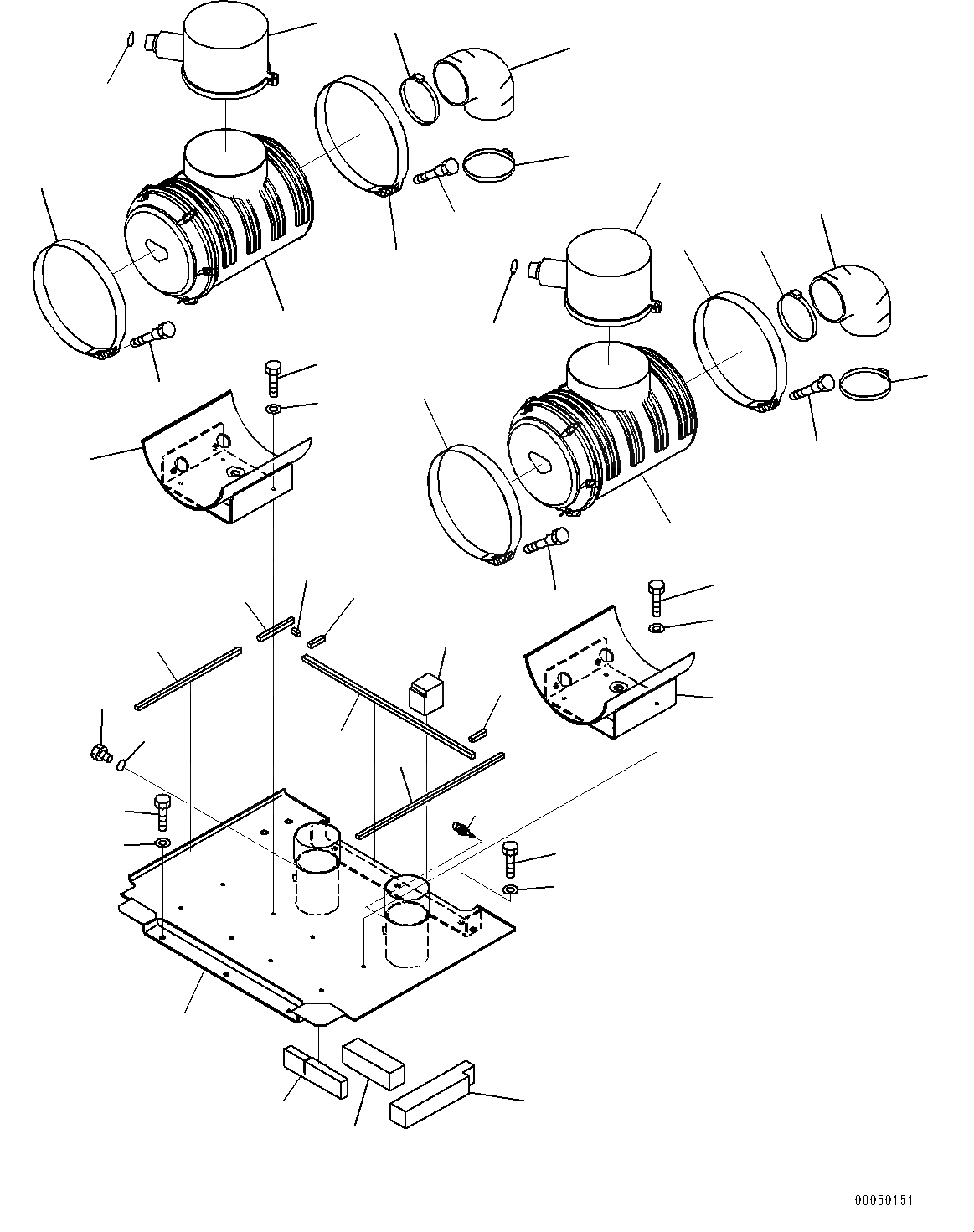 00050151