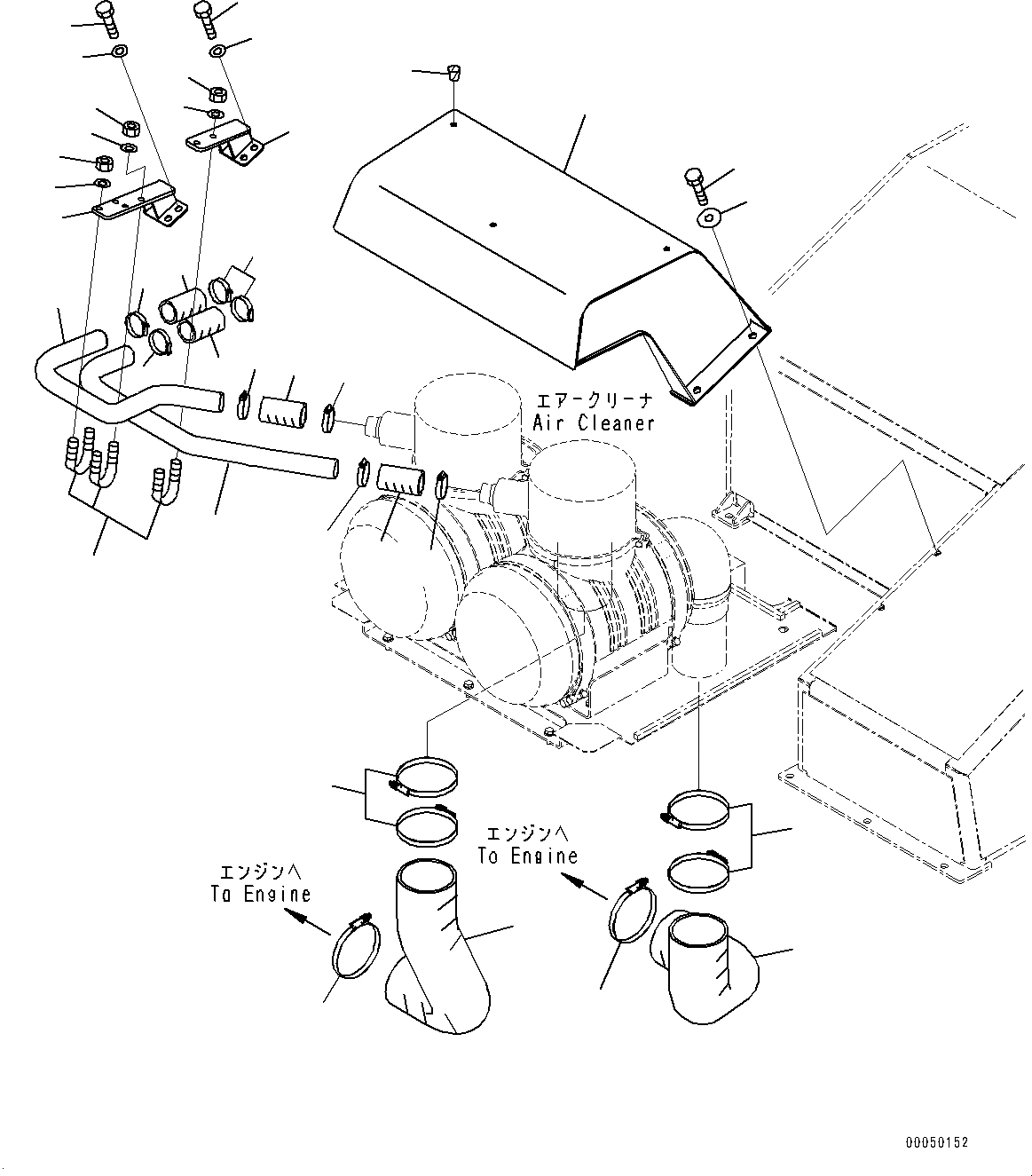 エアークリーナ
Air Cleaner

エンジンへ
To Engine

エンジンへ
To Engine

00050152