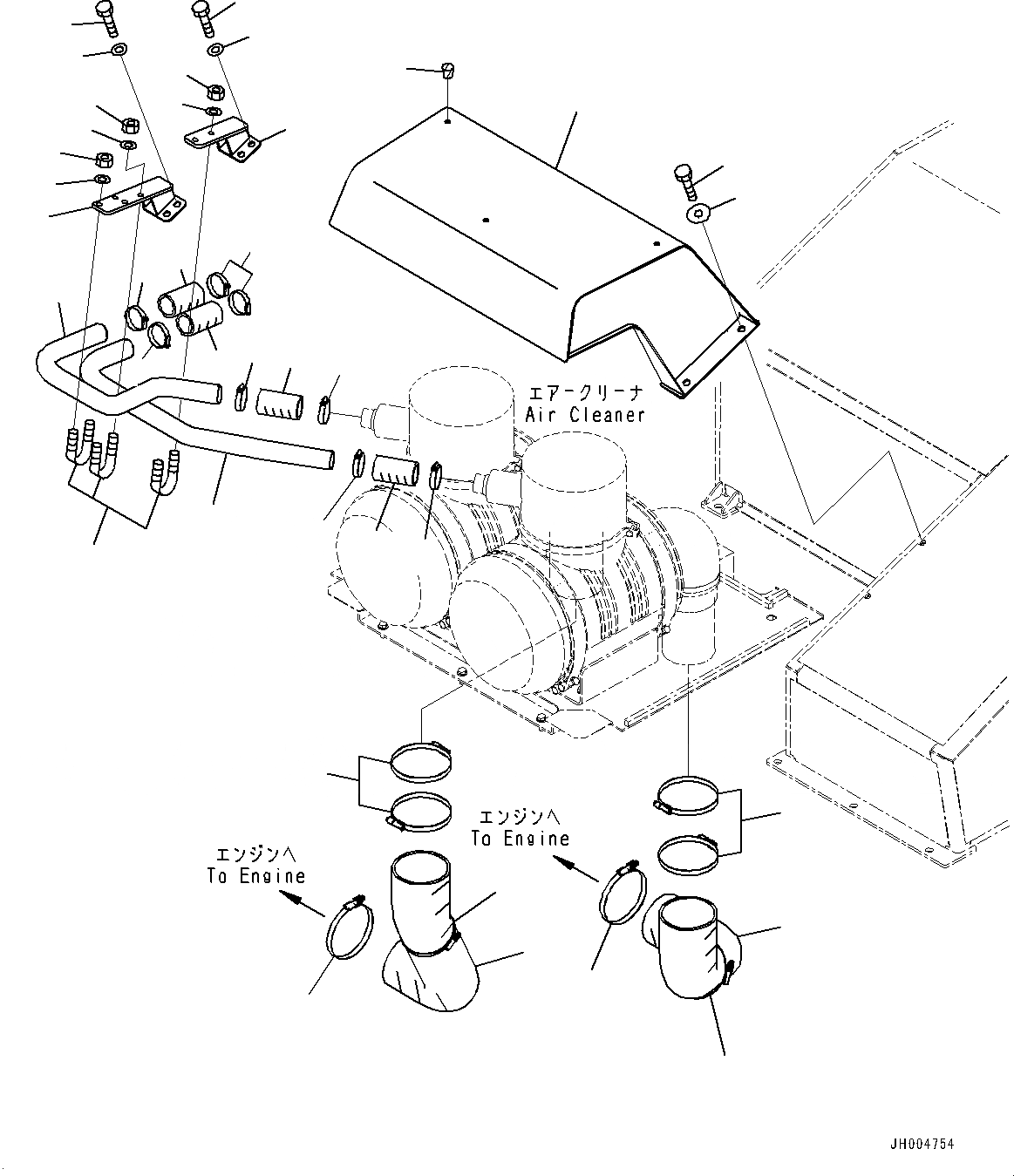 エアークリーナ
Air Cleaner

エンジンへ
To Engine

エンジンへ
To Engine

JH004754