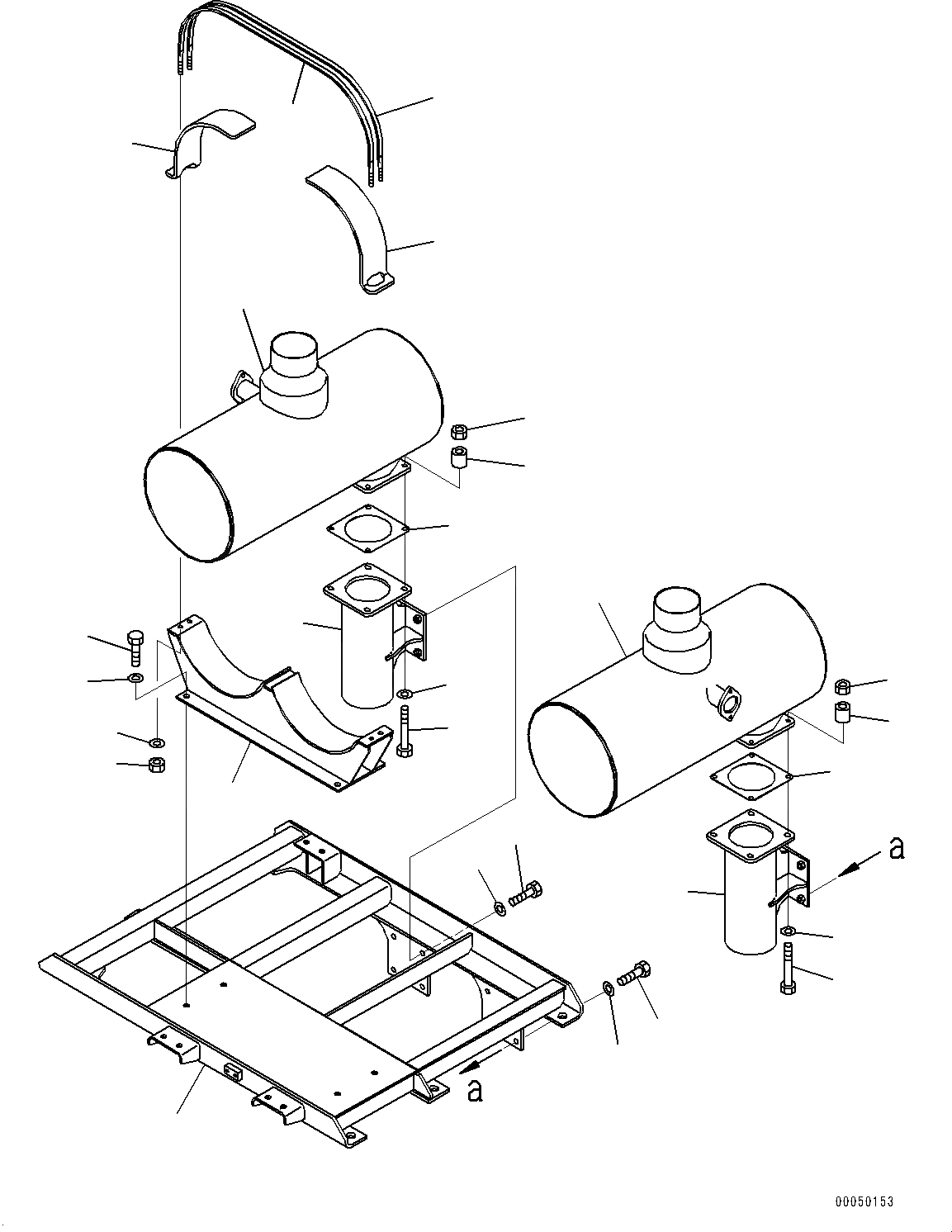 a

a

00050153