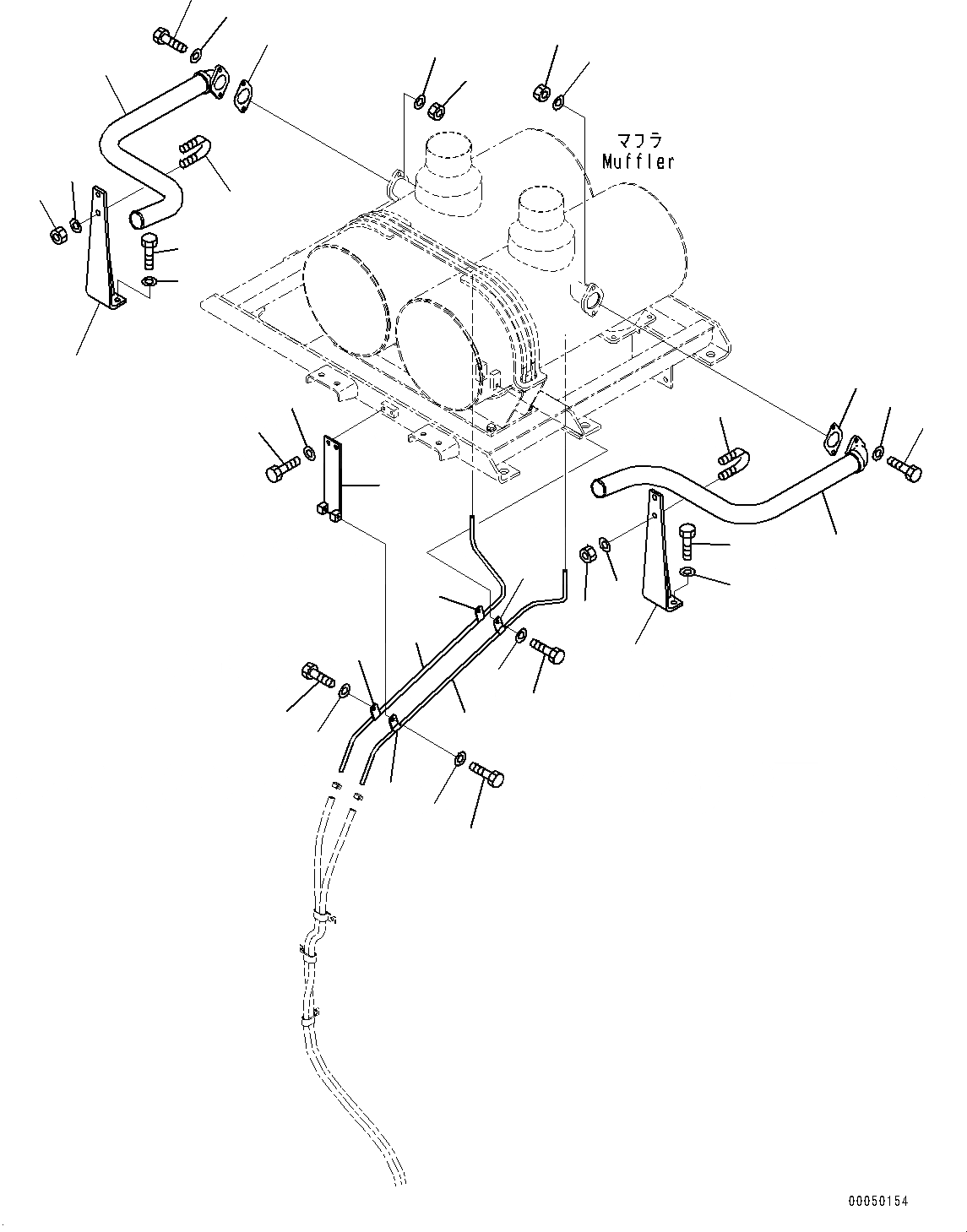 マフラ
Muffler

00050154