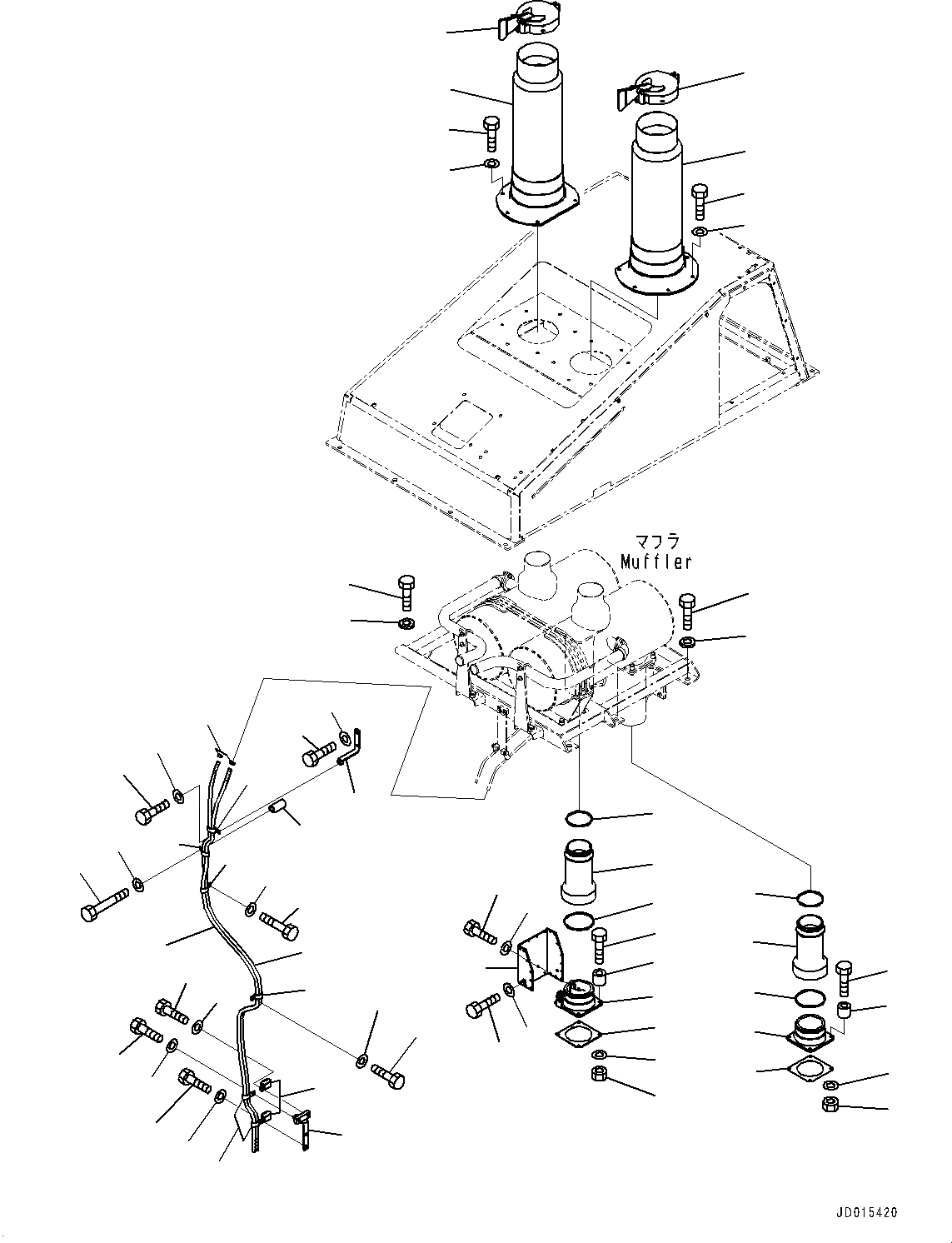 マフラ
Muffler

JD015420