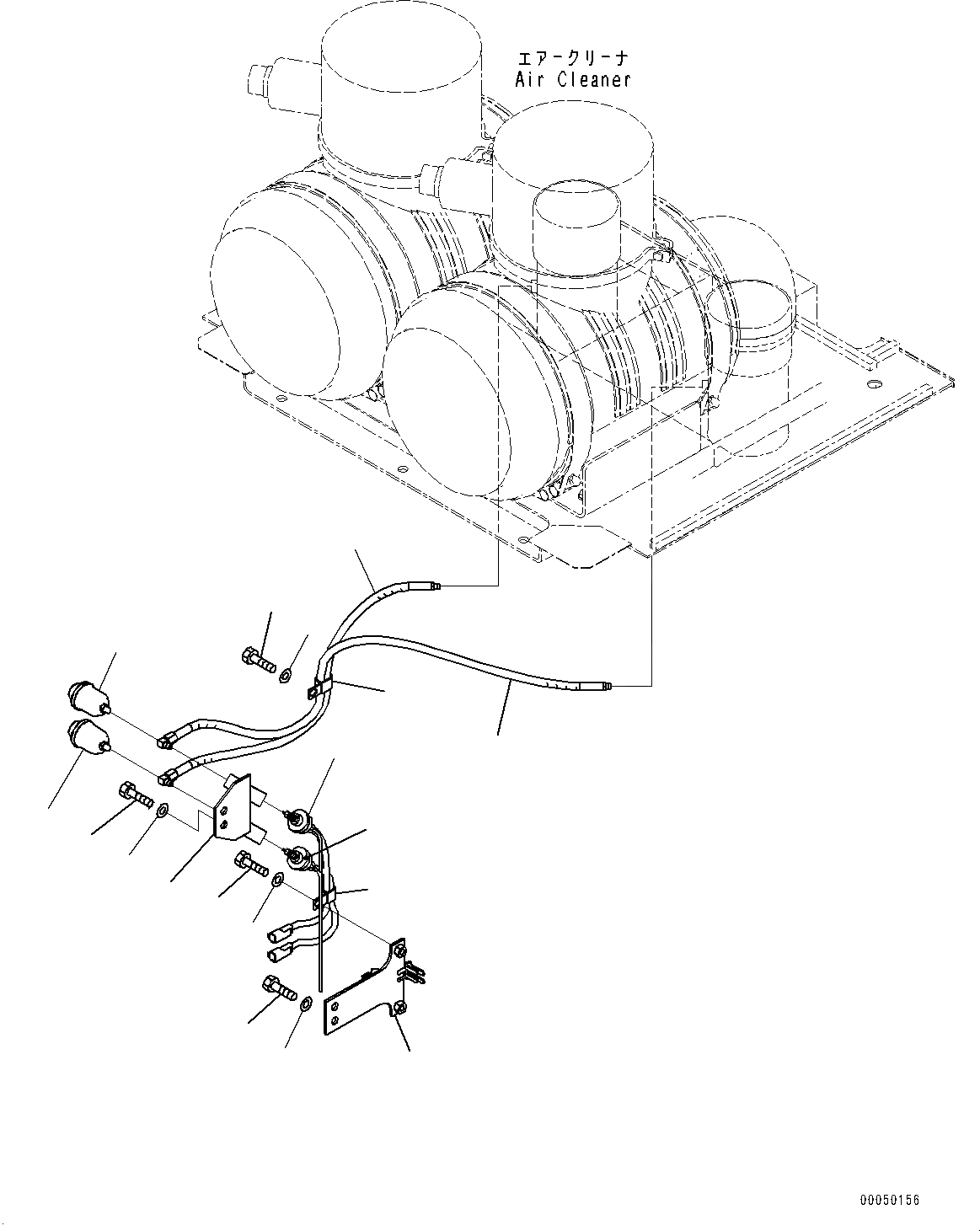 エアークリーナ
Air Cleaner

00050156