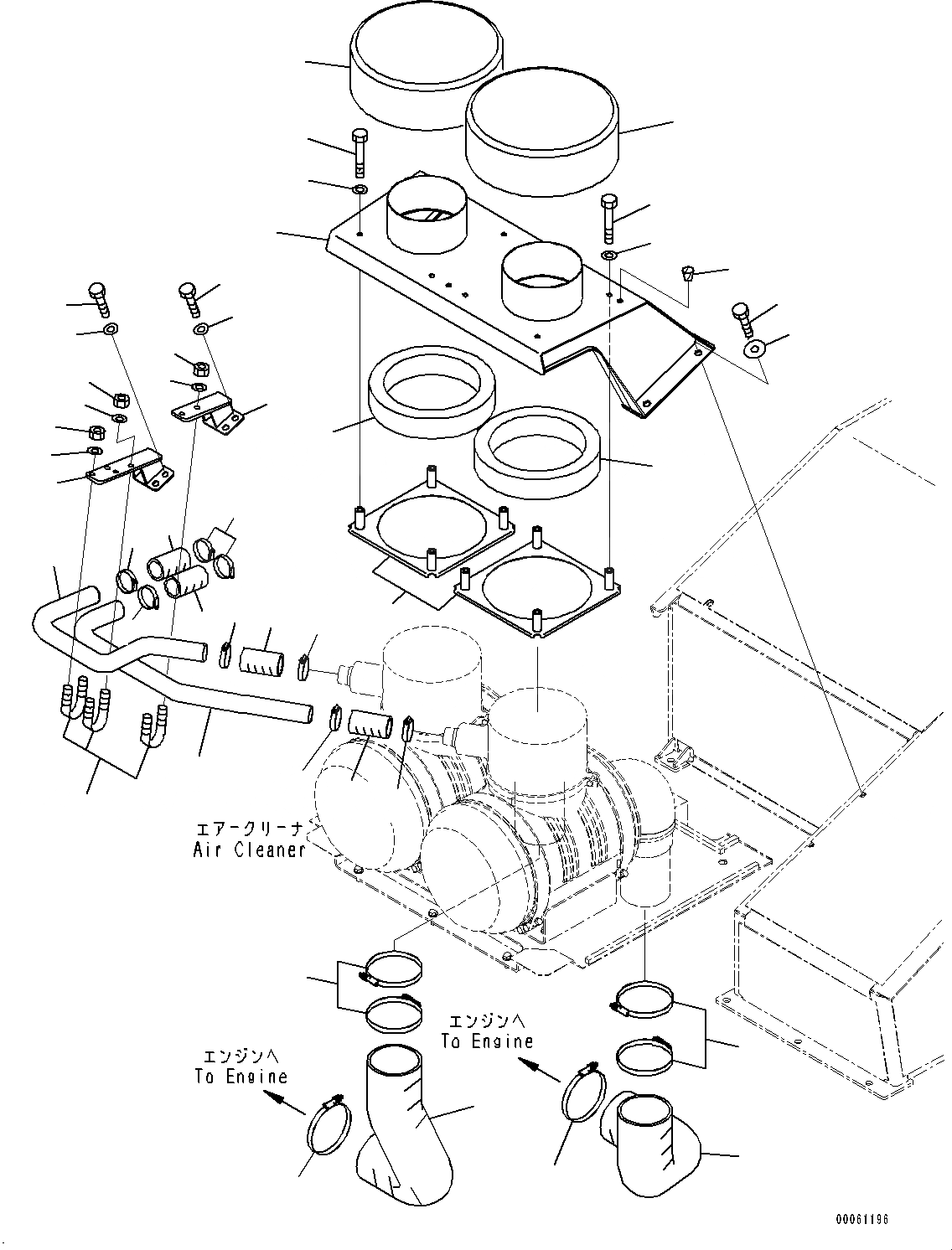 エアークリーナ
Air Cleaner

エンジンへ
To Engine

エンジンへ
To Engine

00061196