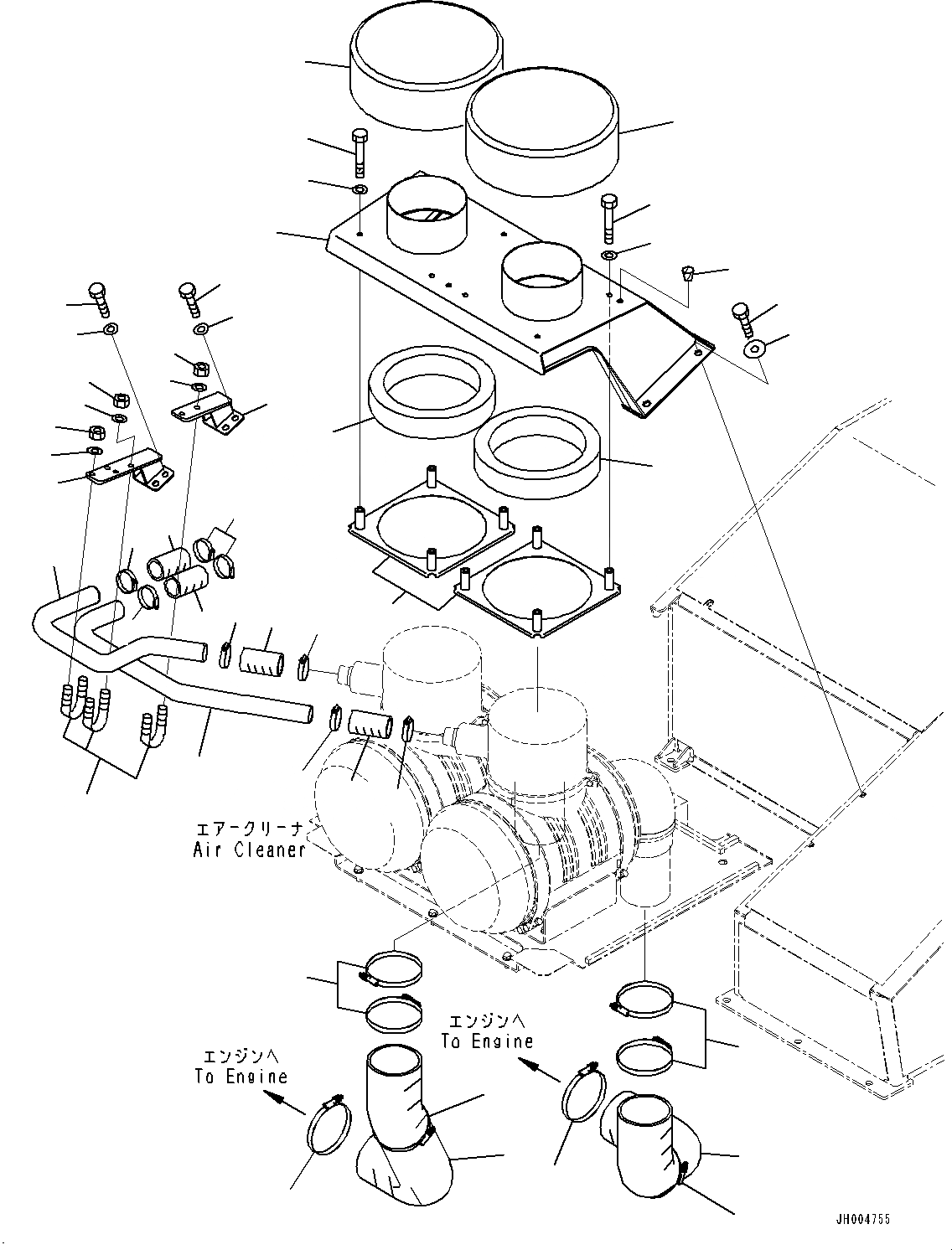 エアークリーナ
Air Cleaner

エンジンへ
To Engine

エンジンへ
To Engine

JH004755