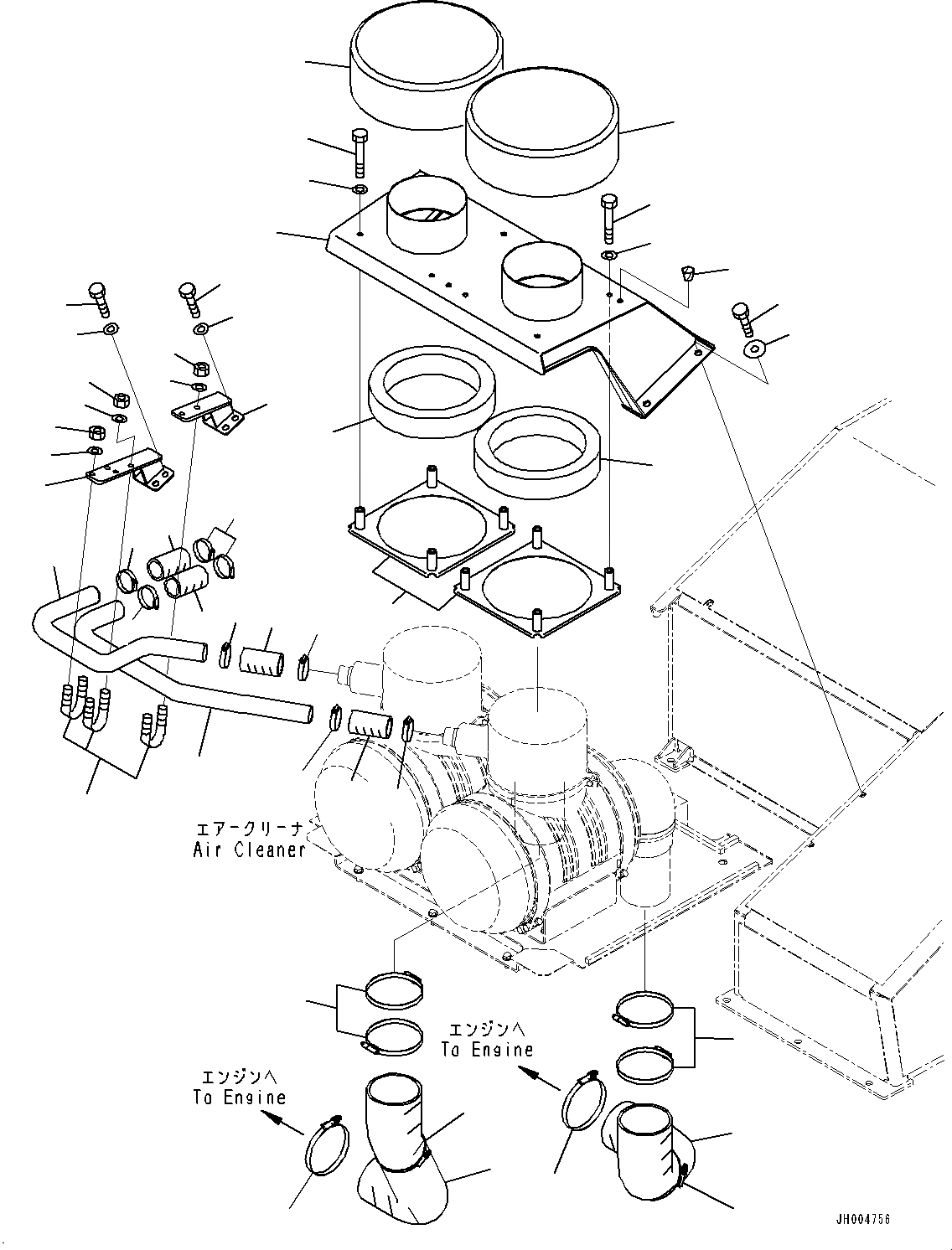 エアークリーナ
Air Cleaner

エンジンへ
To Engine

エンジンへ
To Engine

JH004756