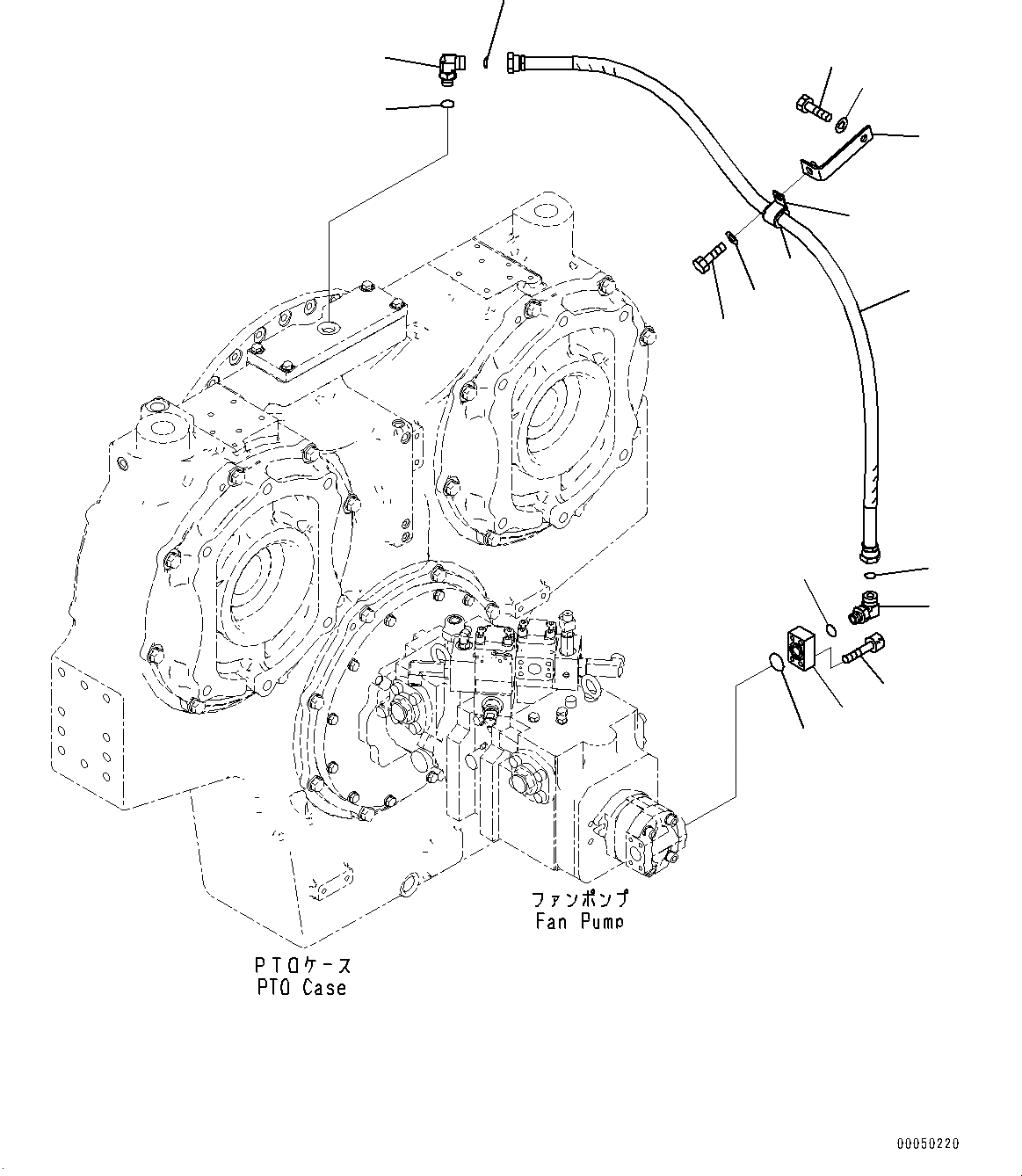 ファンポンプ
Fan Pump

PTOケース
PTO Case

00050220