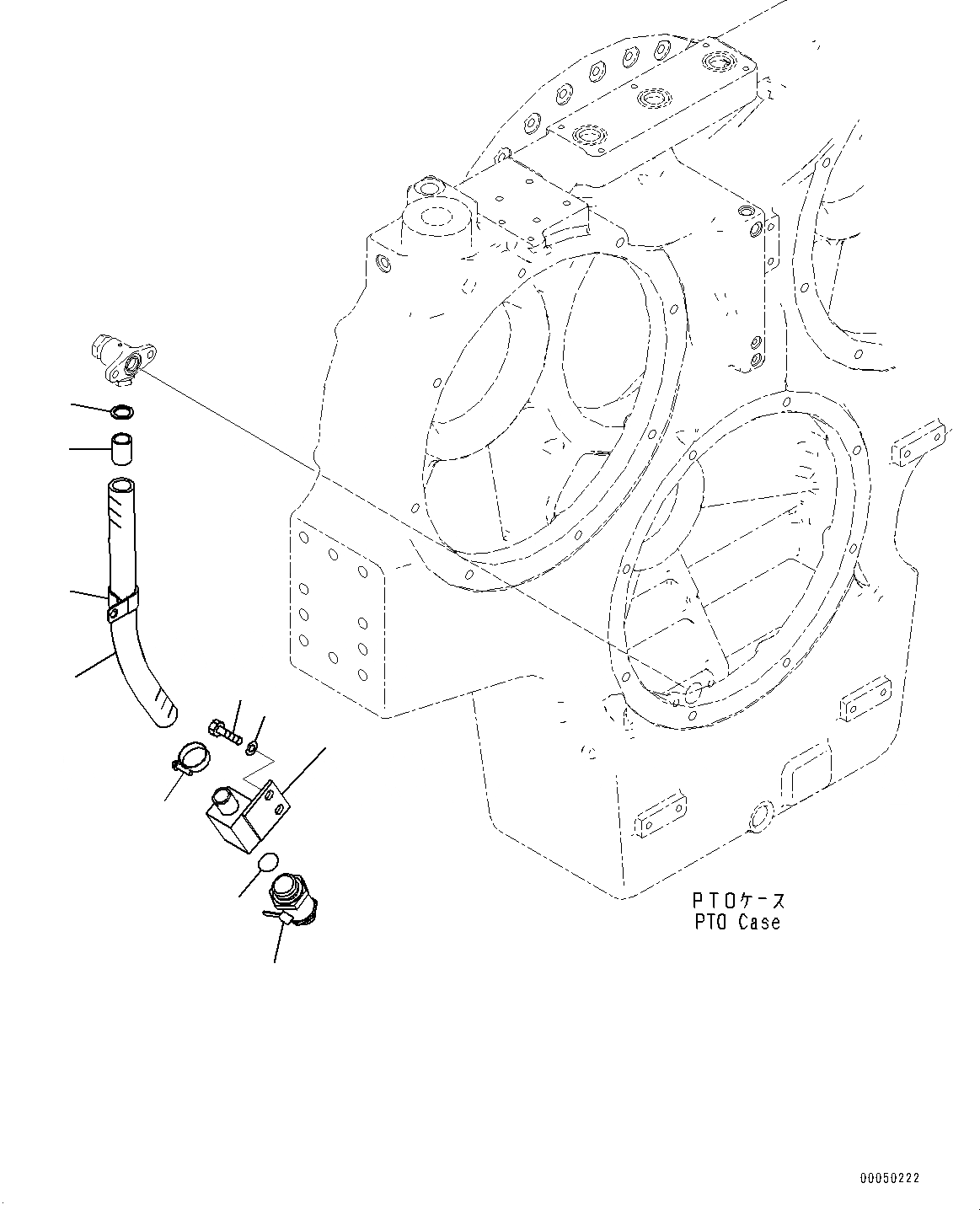 PTOケース
PTO Case

00050222