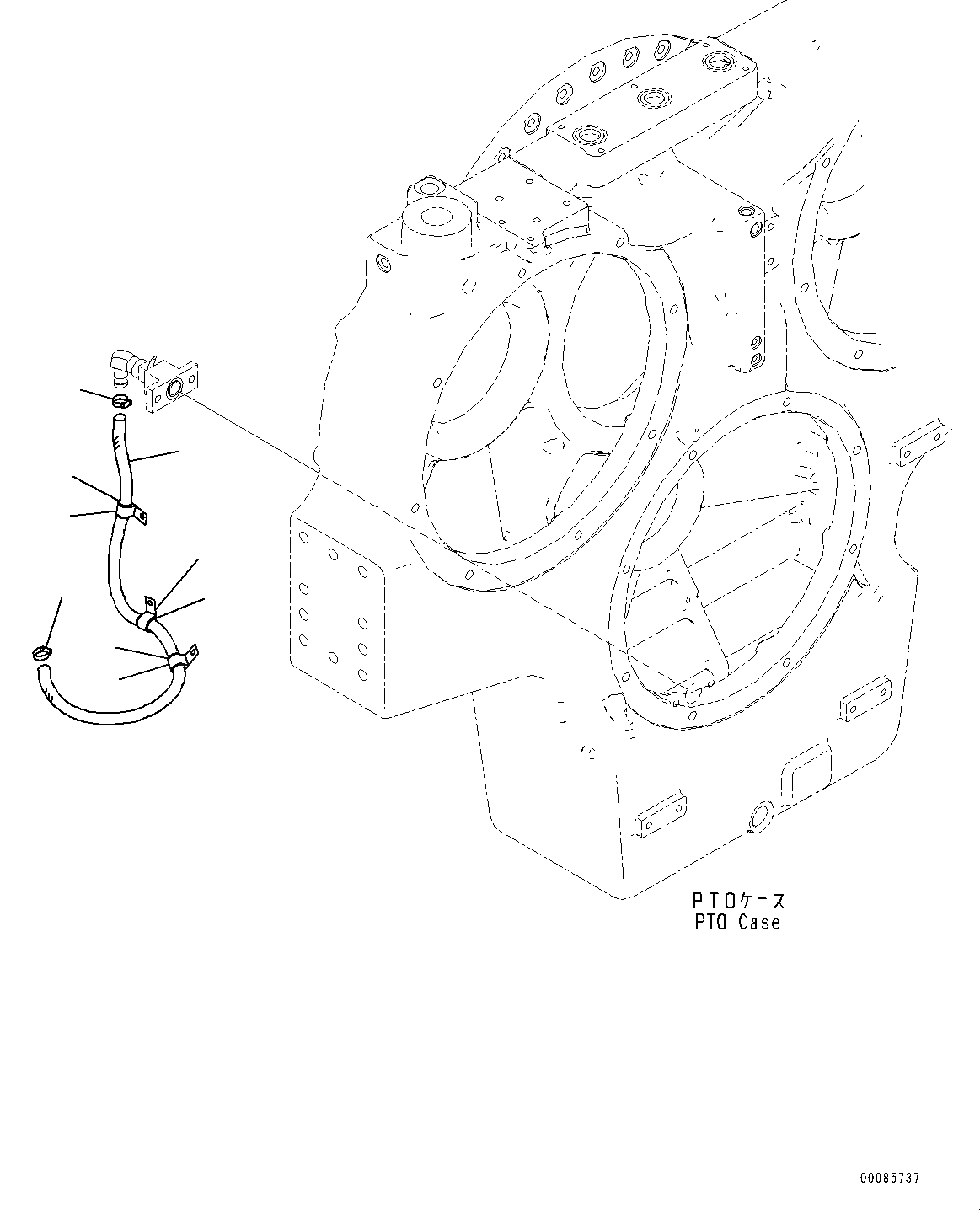 PTOケース
PTO Case

00085737