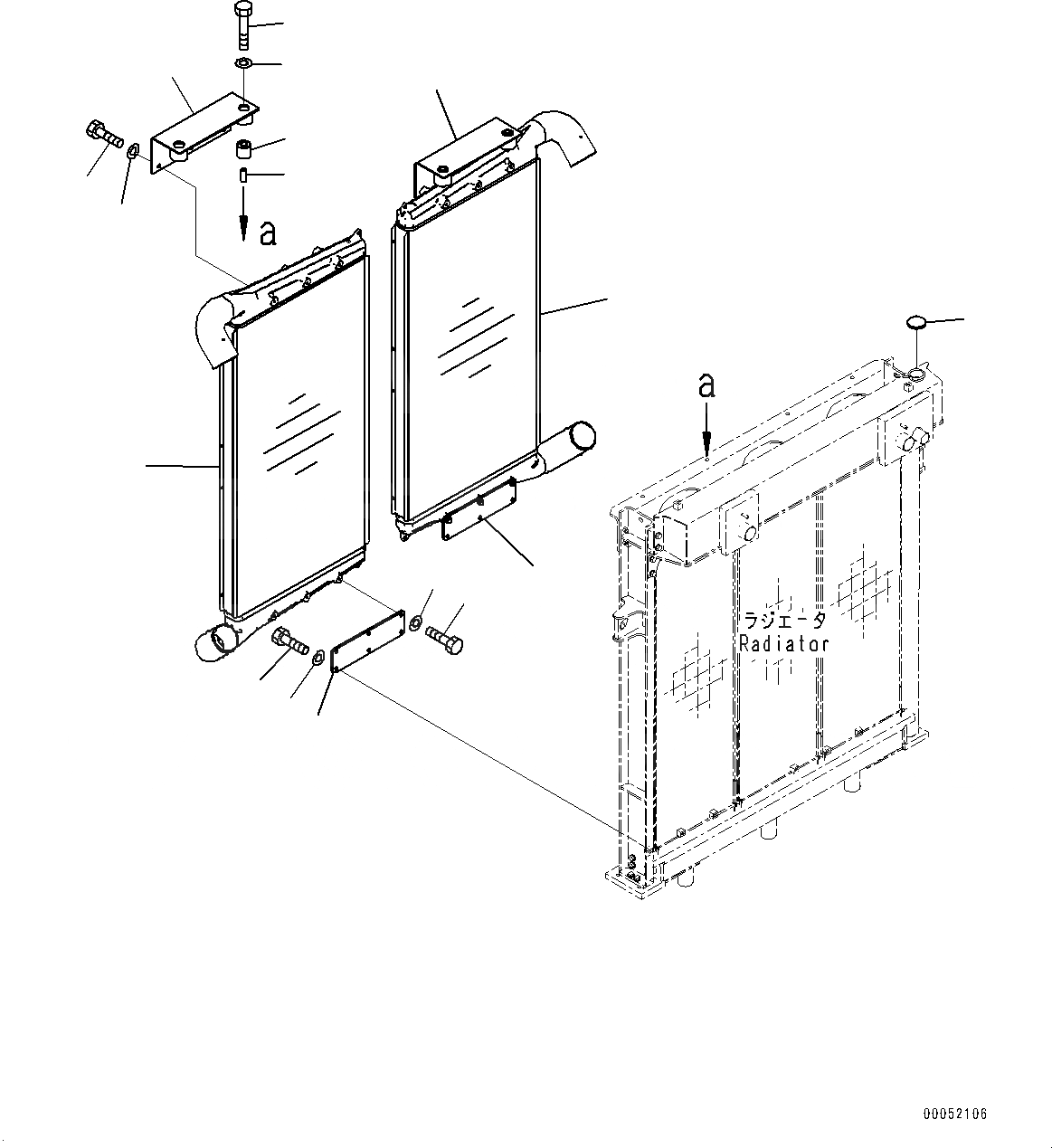 a

a

ラジエータ
Radiator

00052106