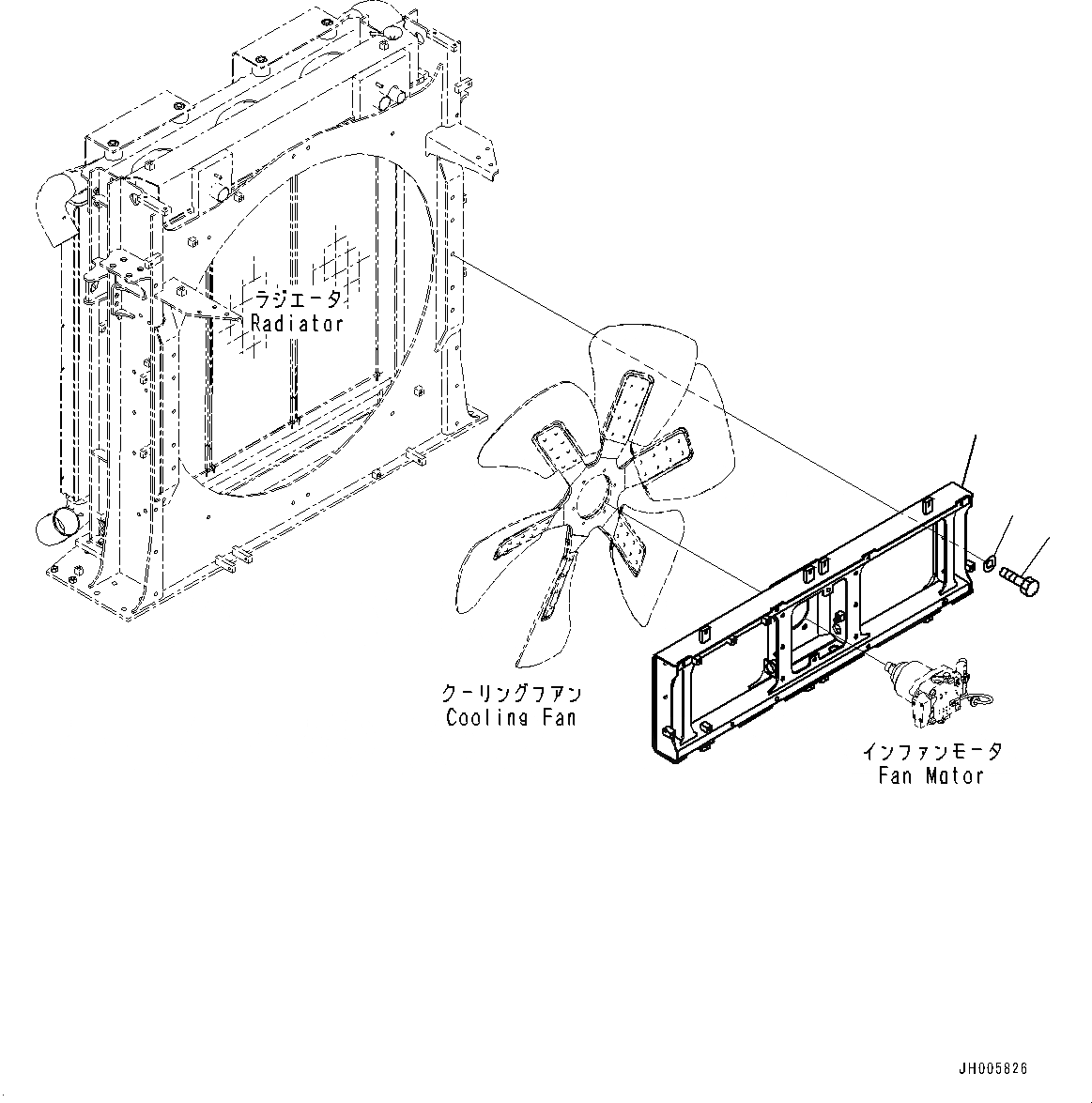 ラジエータ
Radiator

クーリングファン
Cooling Fan

インファンモータ
Fan Motor

JH005826