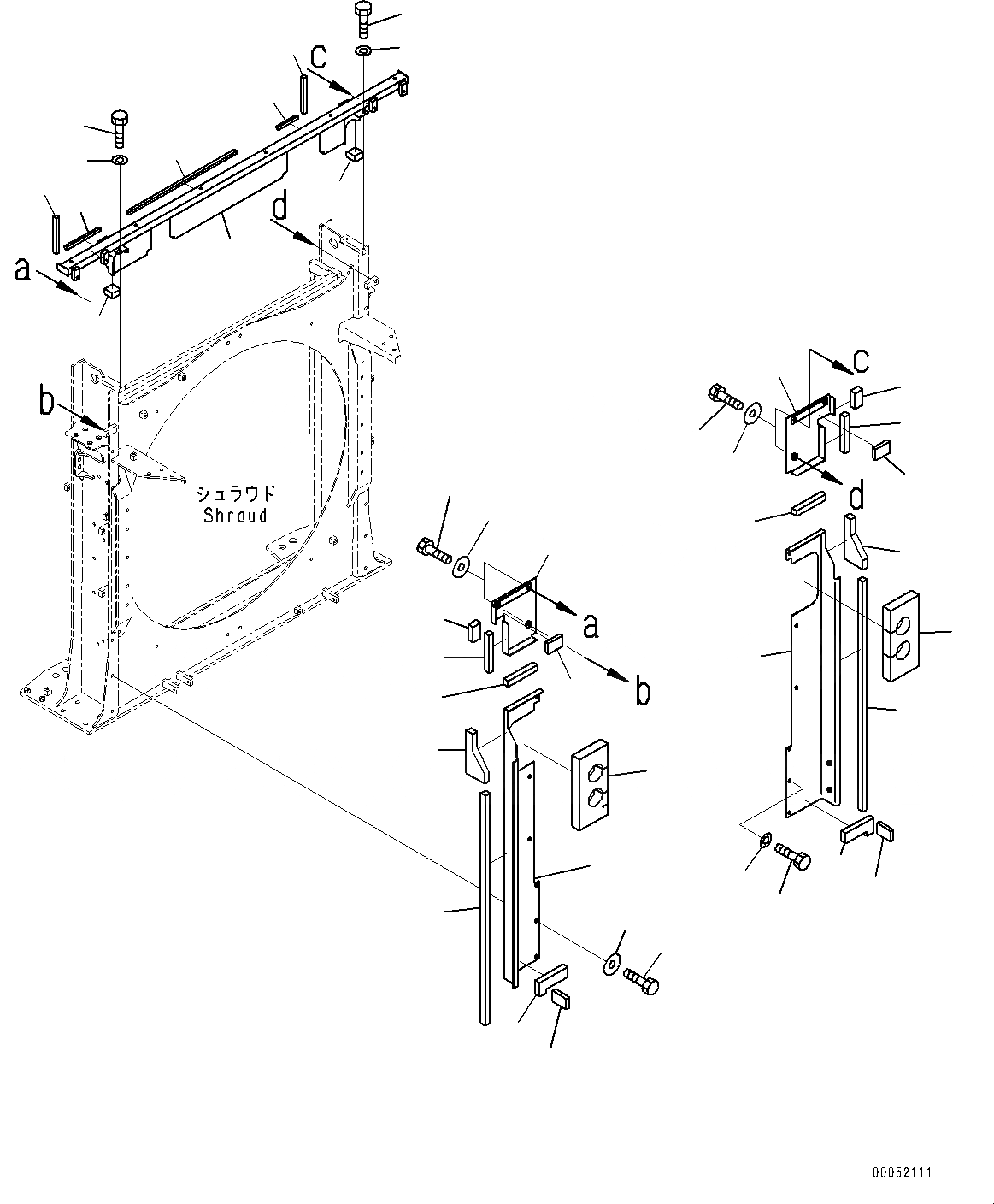 c
d
a
b
シュラウド
Shroud
c
d
a
b
00052111