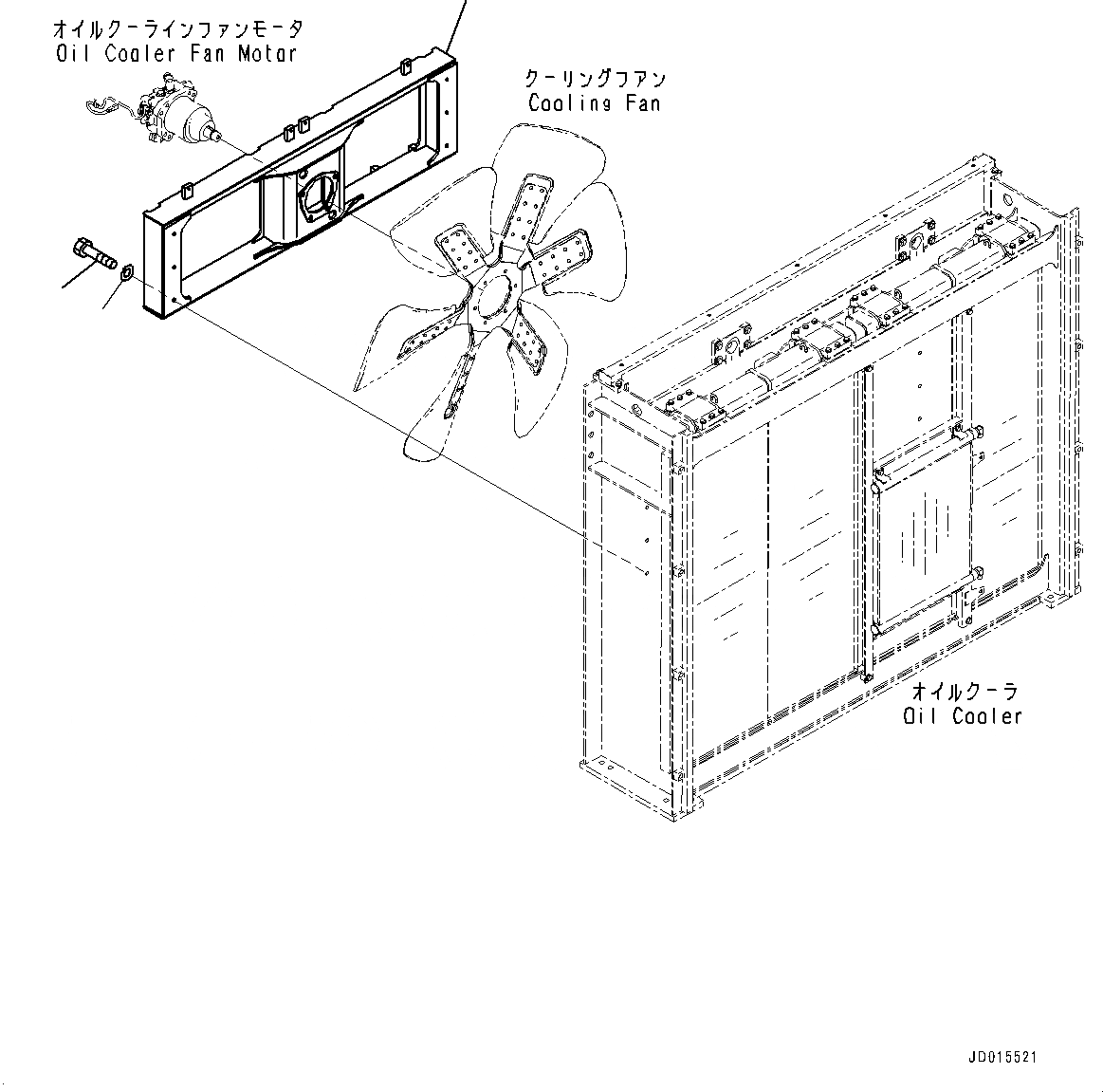 オイルクーラインファンモータ
Oil Cooler Fan Motor

クーリングファン
Cooling Fan

オイルクーラ
Oil Cooler

JD015521