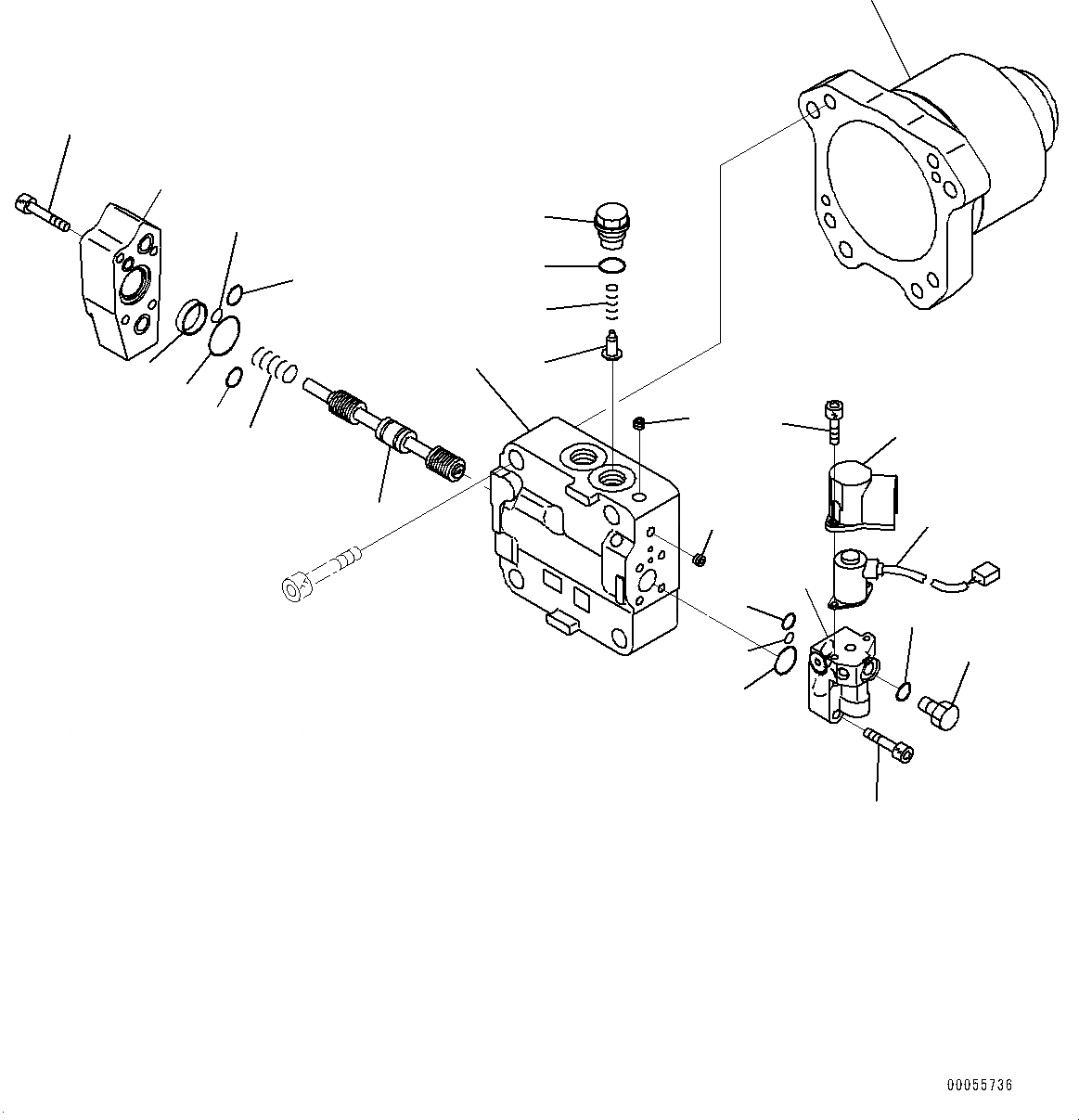 00055736