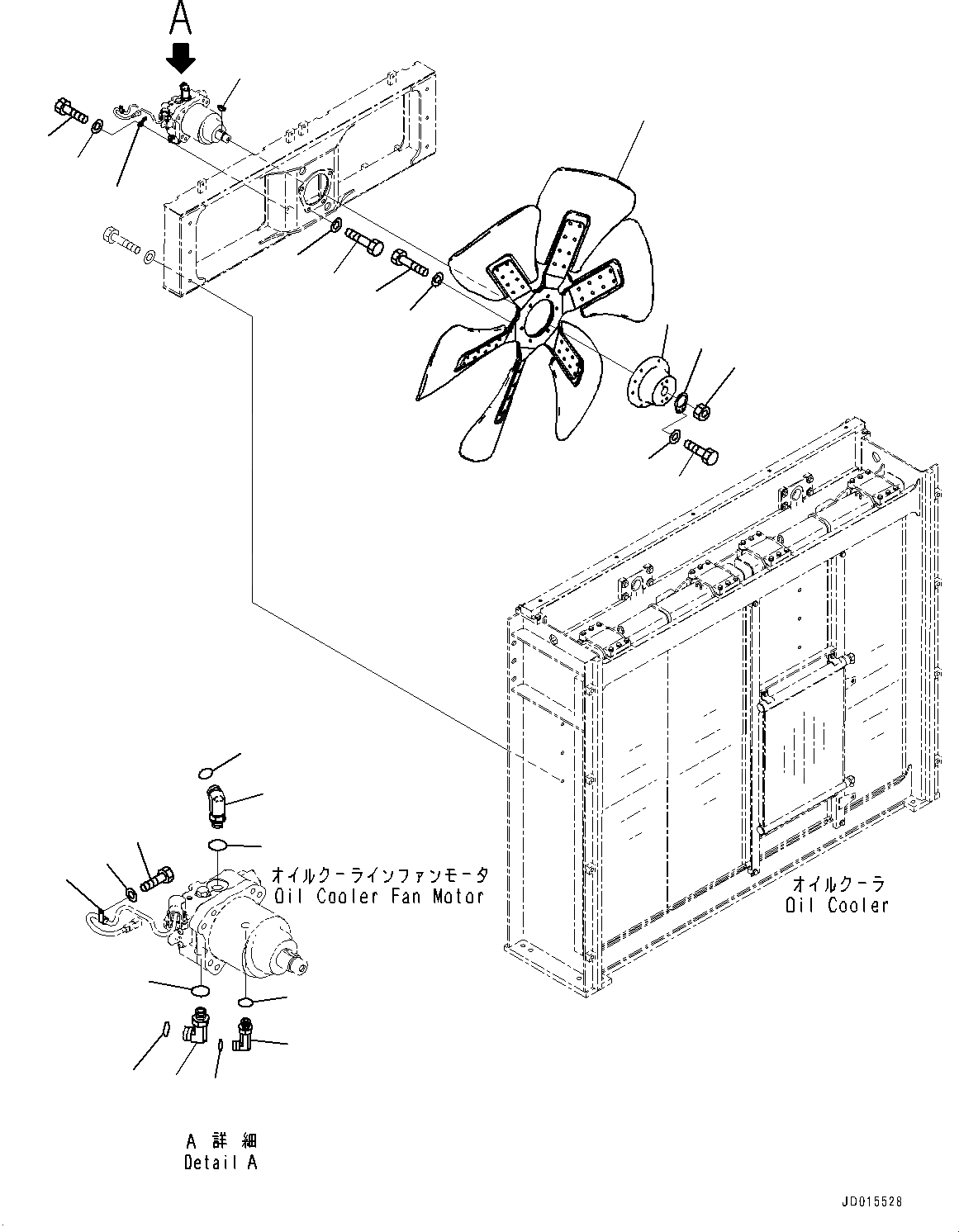 A

オイルクーラインファンモータ
Oil Cooler Fan Motor

オイルクーラ
Oil Cooler

A 詳 細
Detail A

JD015528