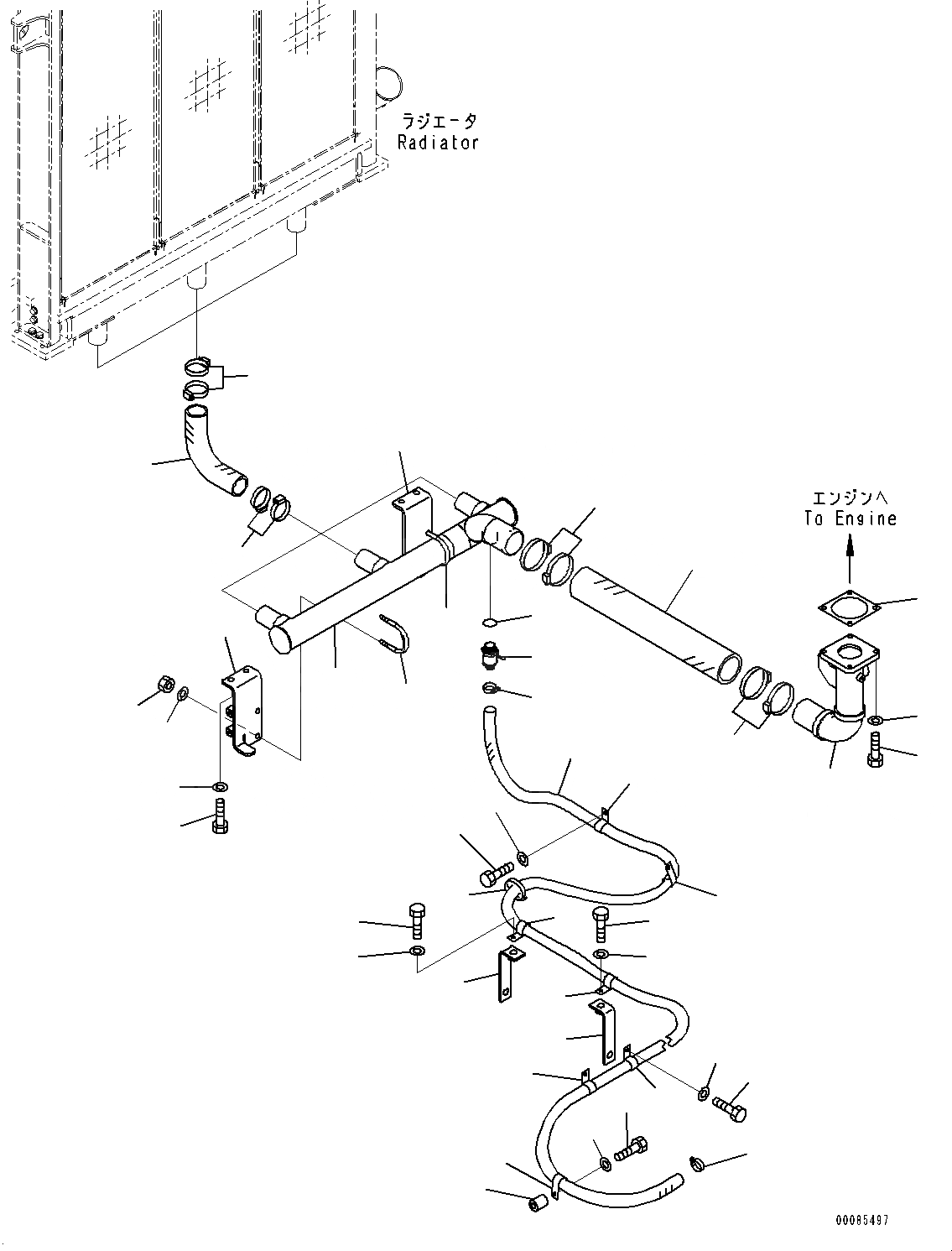 ラジエータ
Radiator

エンジンへ
To Engine

00085497